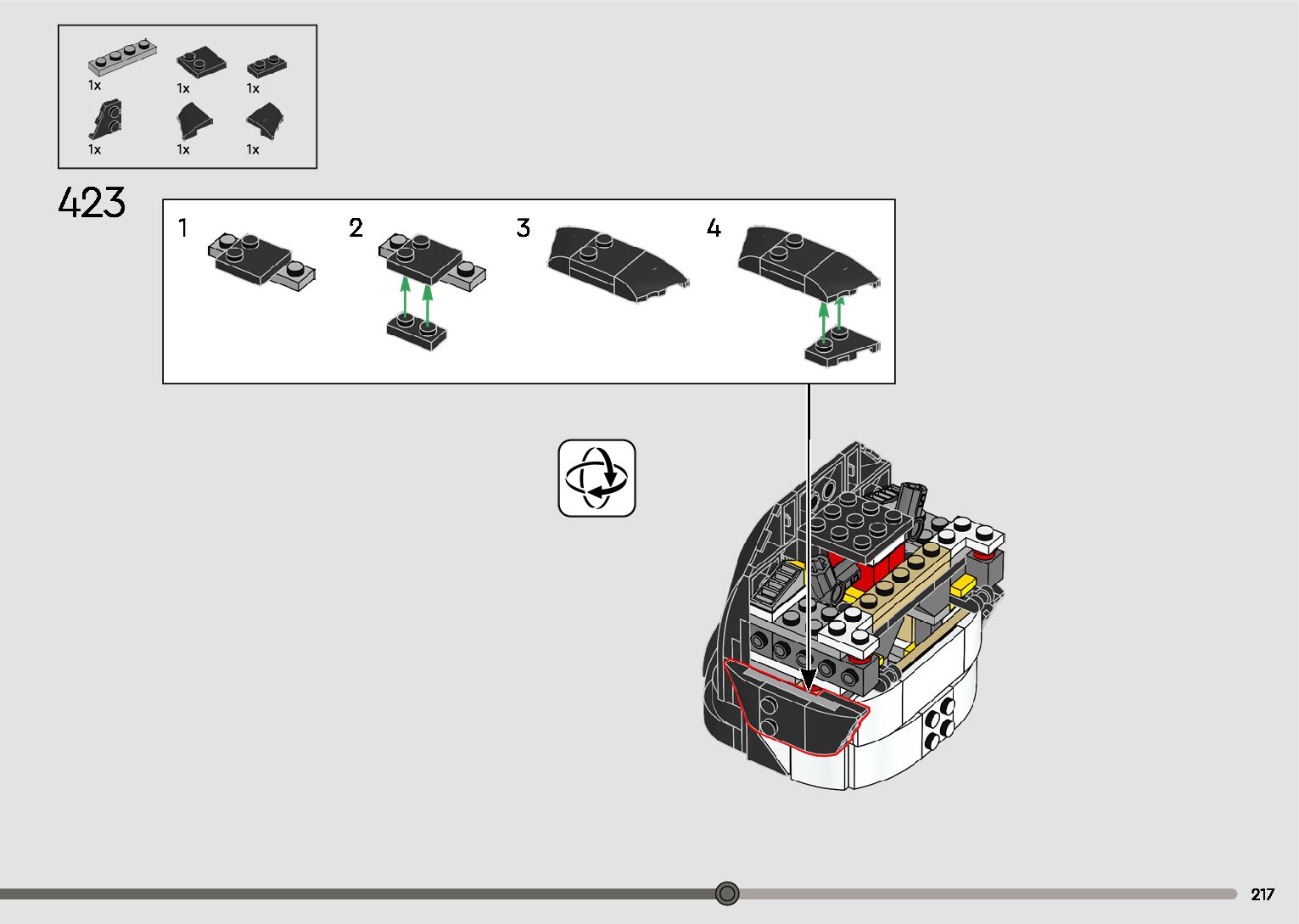 1x
1x
1x
1x
1x
1x

423

1
2
3
4

217