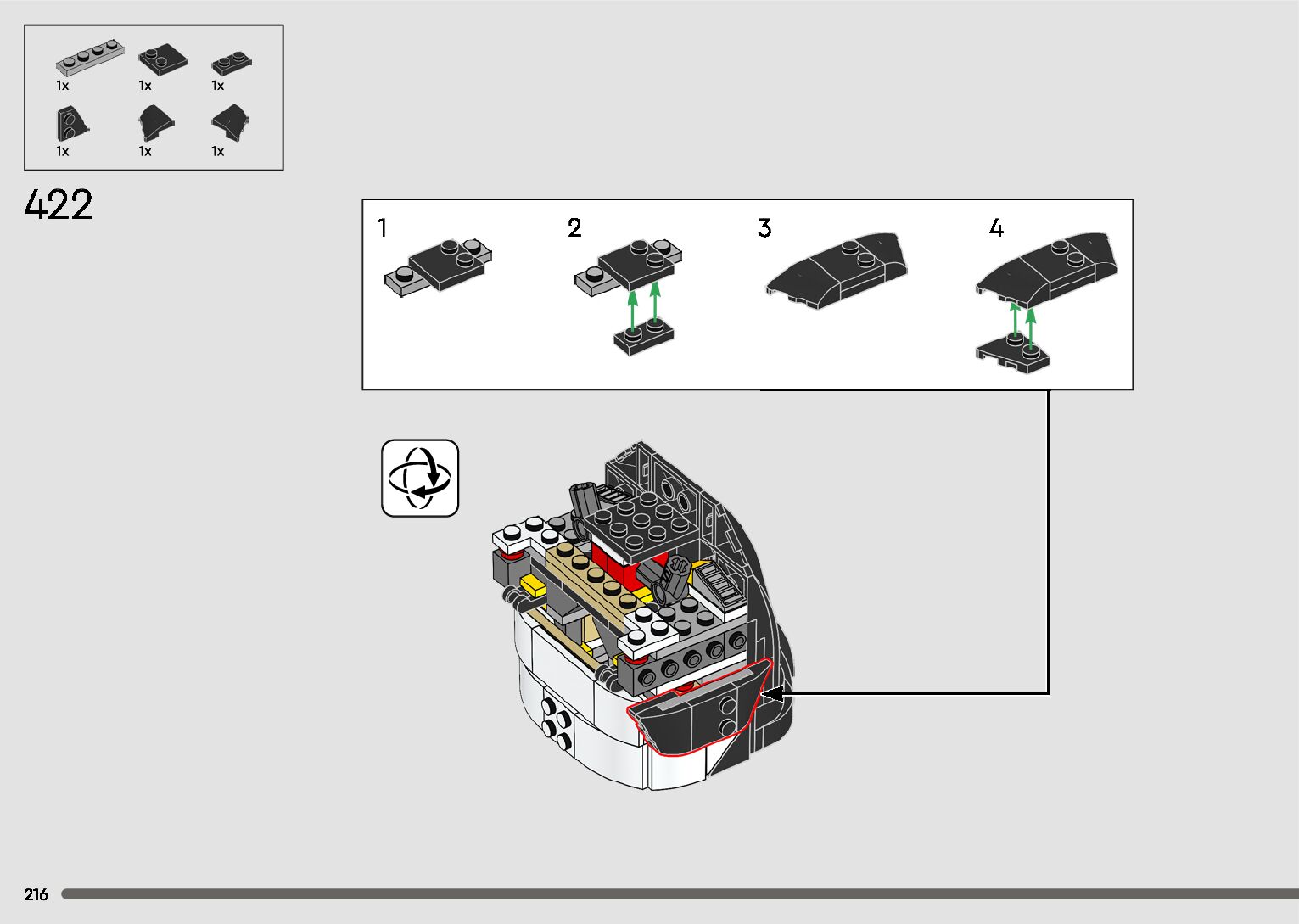 1x 1x 1x

1x 1x 1x

422

1

2

3

4

216