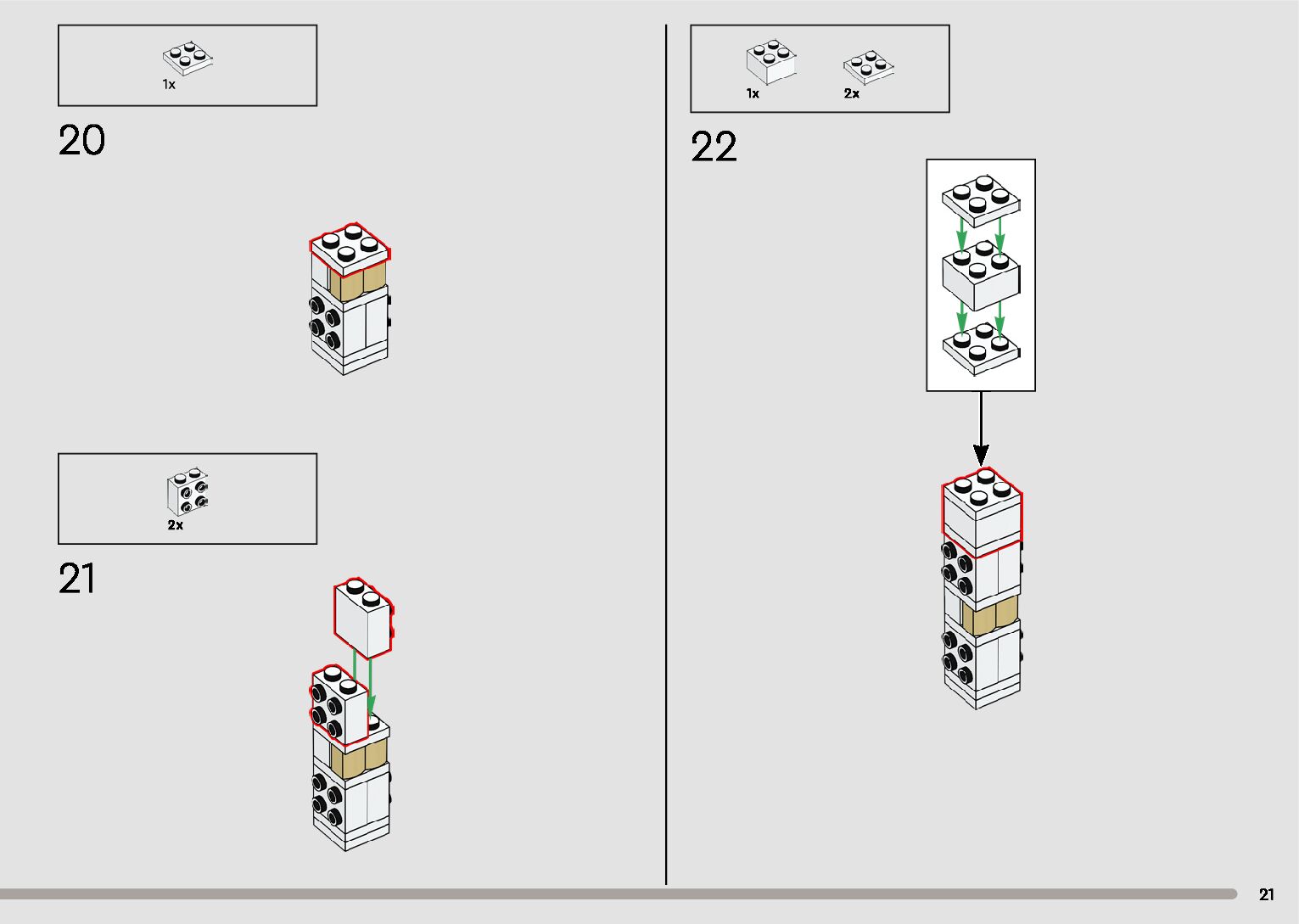 1x

20

2x

21

1x

2x

22

21