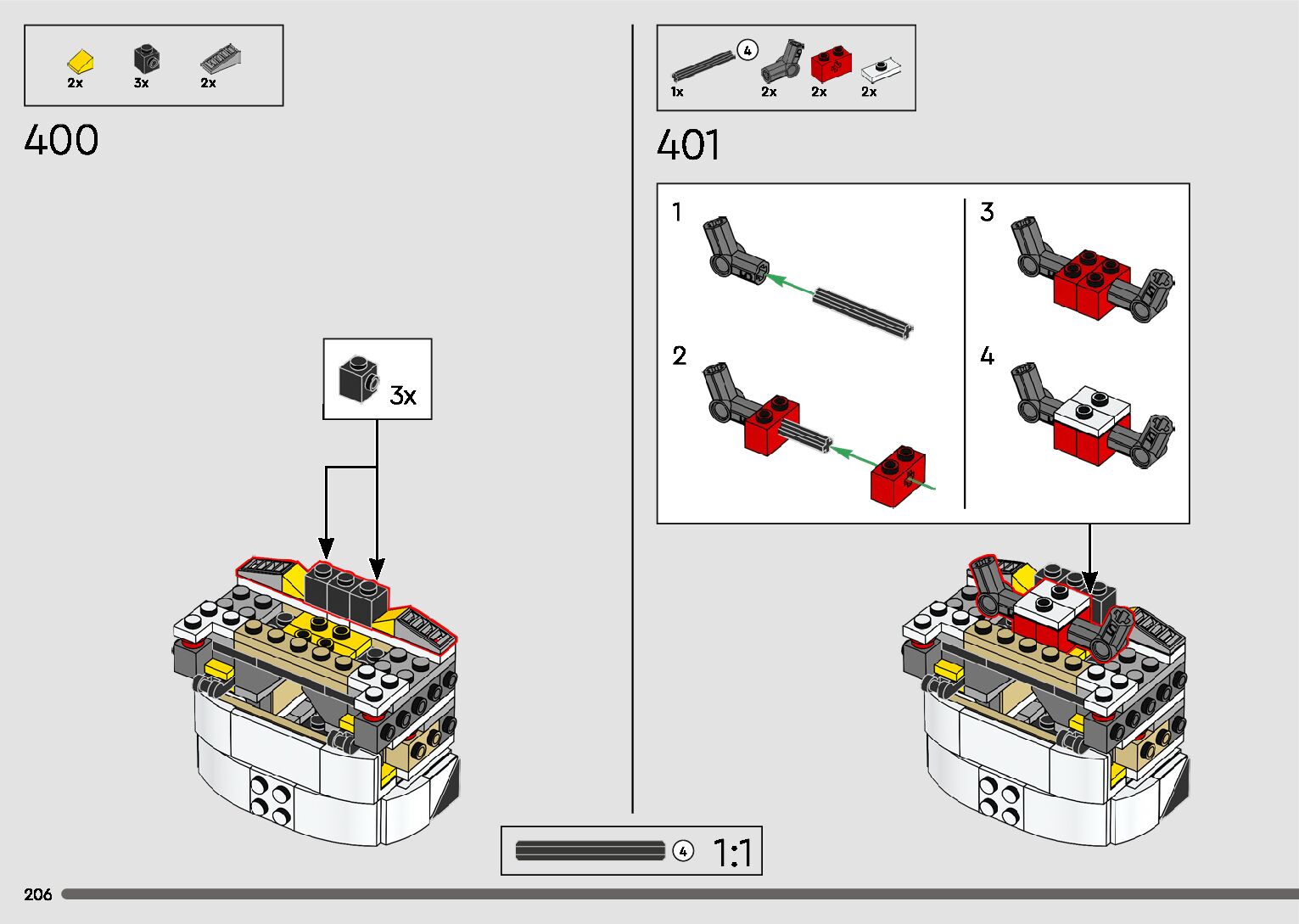 2x 3x 2x

400

3x

4

1x 2x 2x 2x

401

1

2

3

4

4 1:1

206