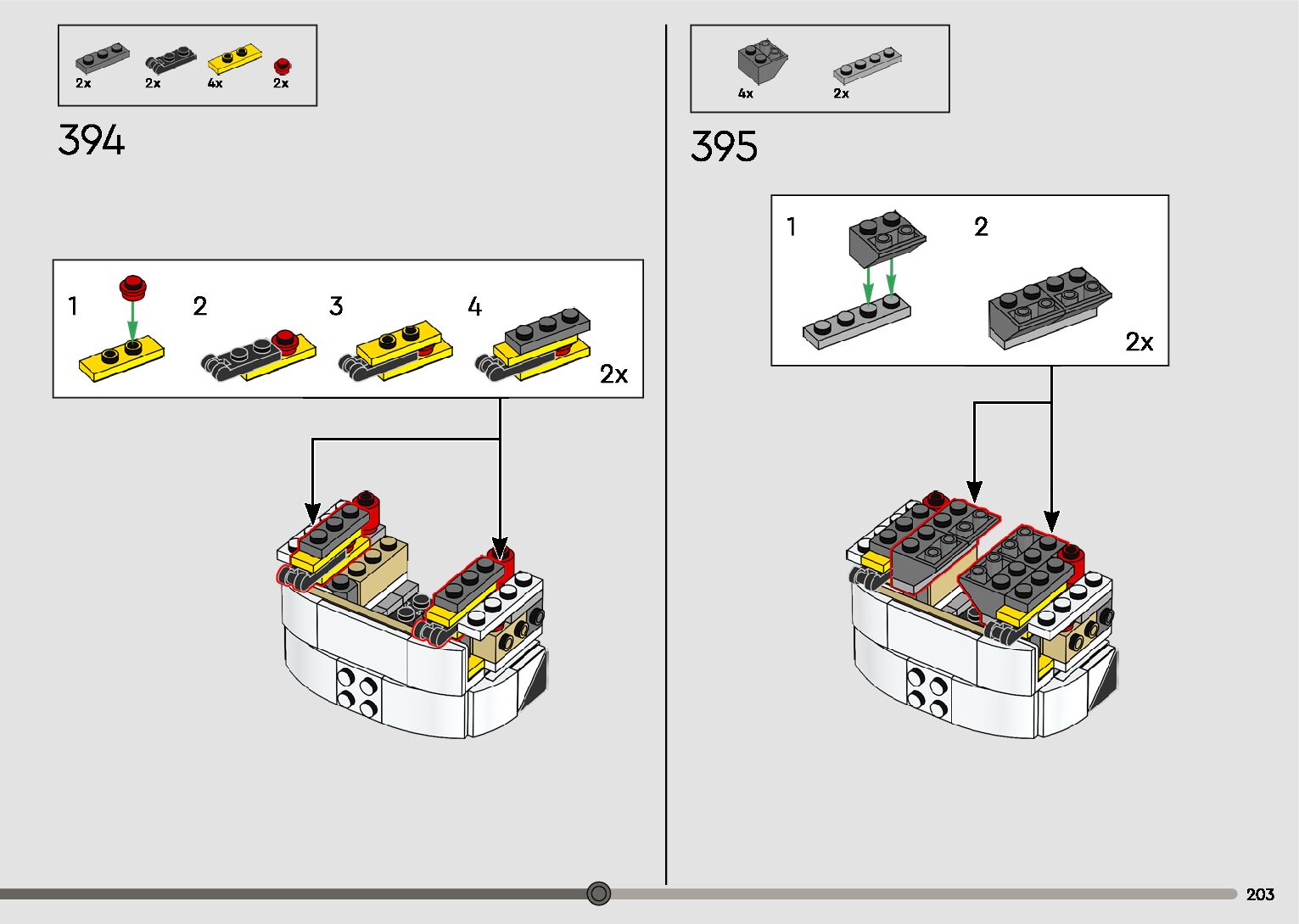 2x 2x 4x 2x

394

1 2 3 4

2x

4x 2x

395

1 2

2x

203