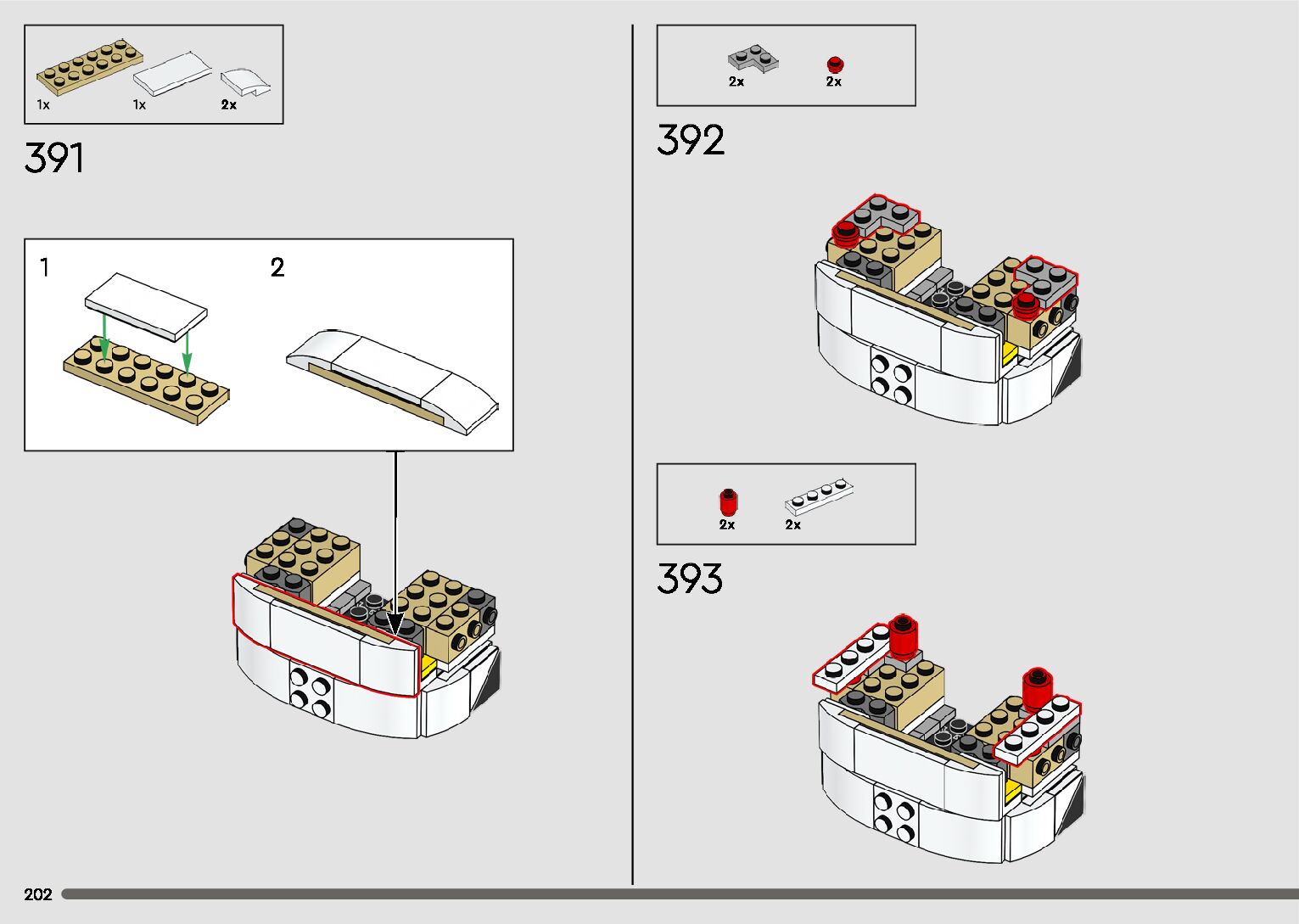 1x 1x 2x

391

1

2

2x 2x

392

2x 2x

393

202