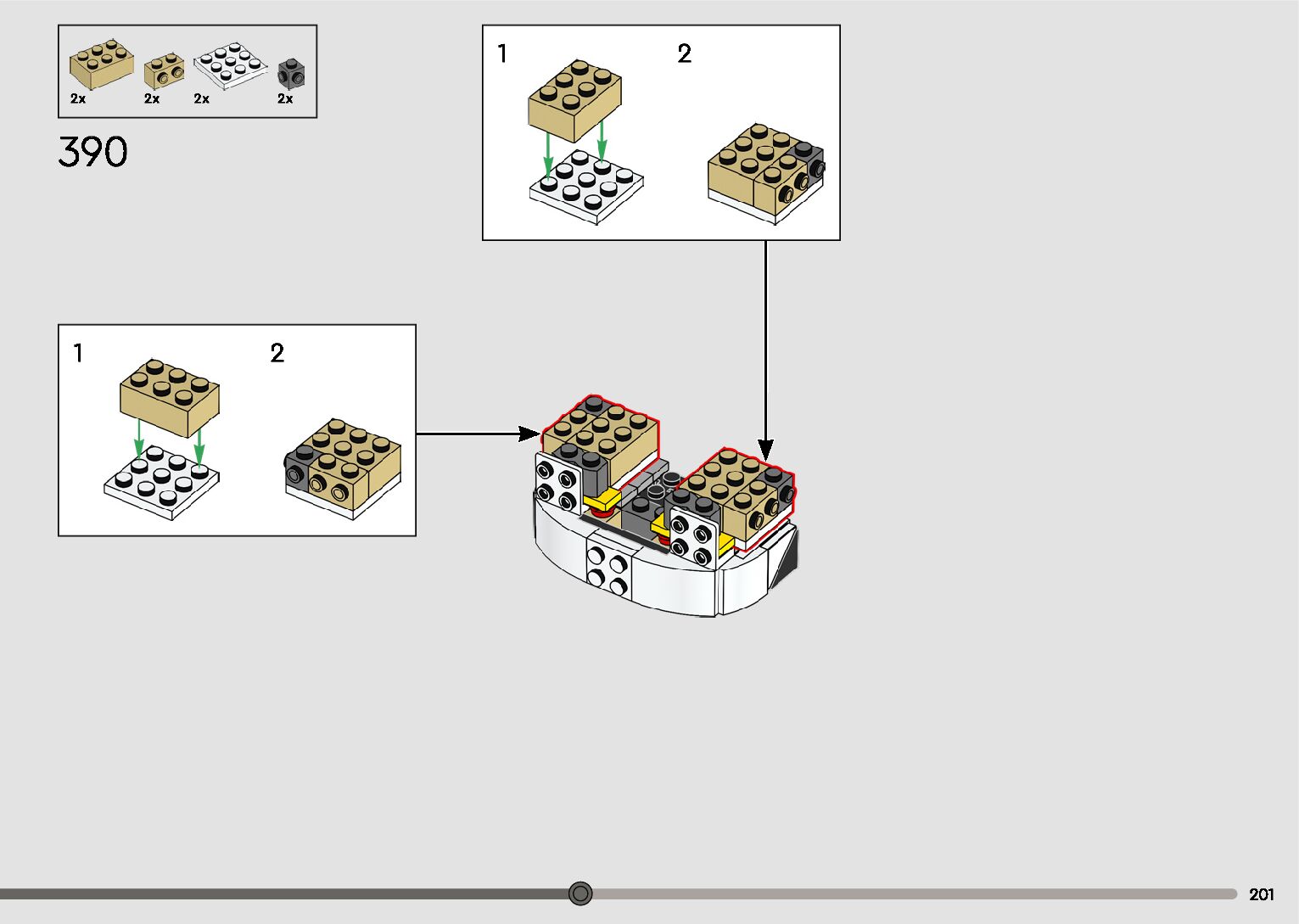 2x 2x 2x 2x

390

1 2

1 2

201