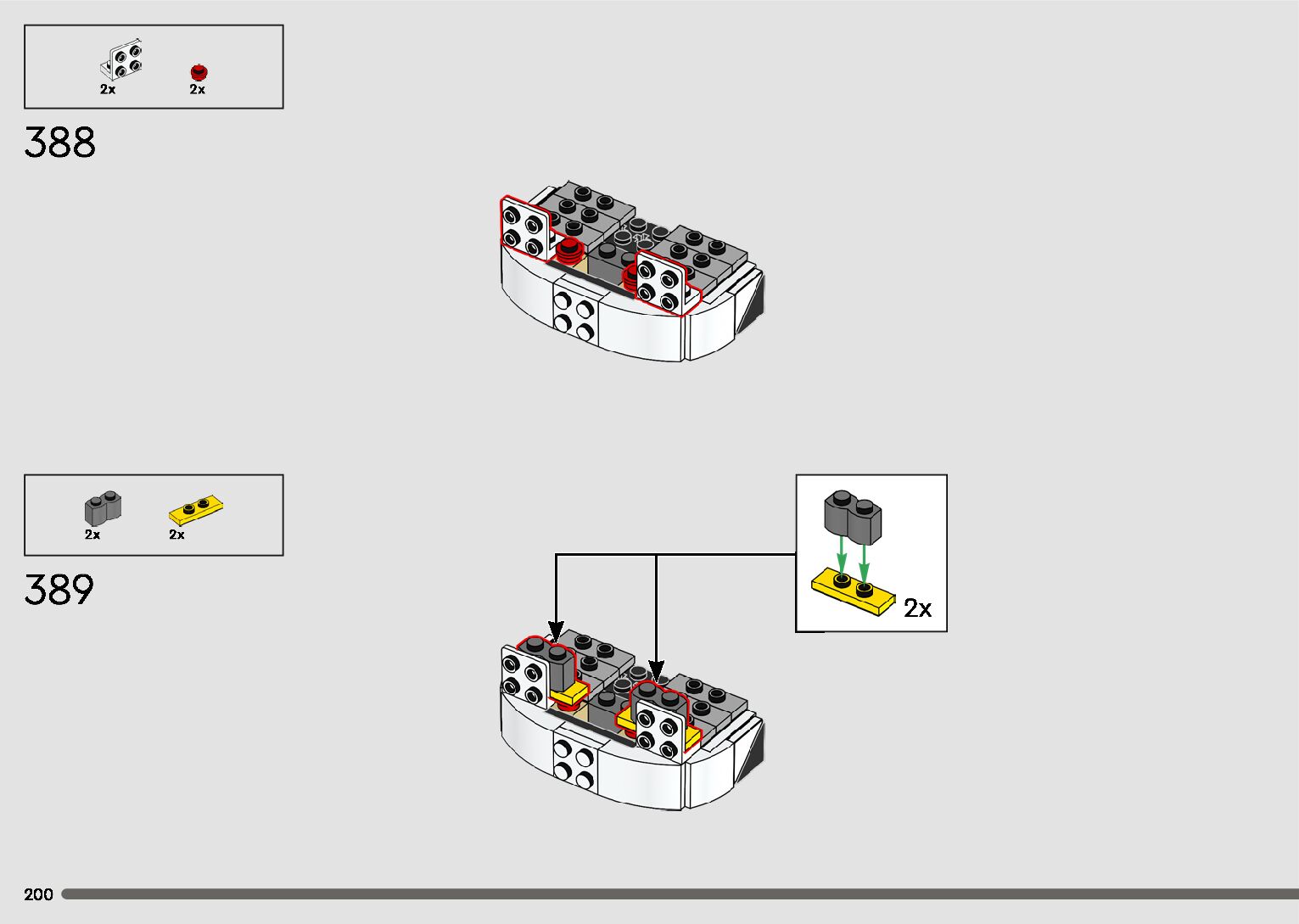 2x 2x

388

2x 2x

389

2x

200