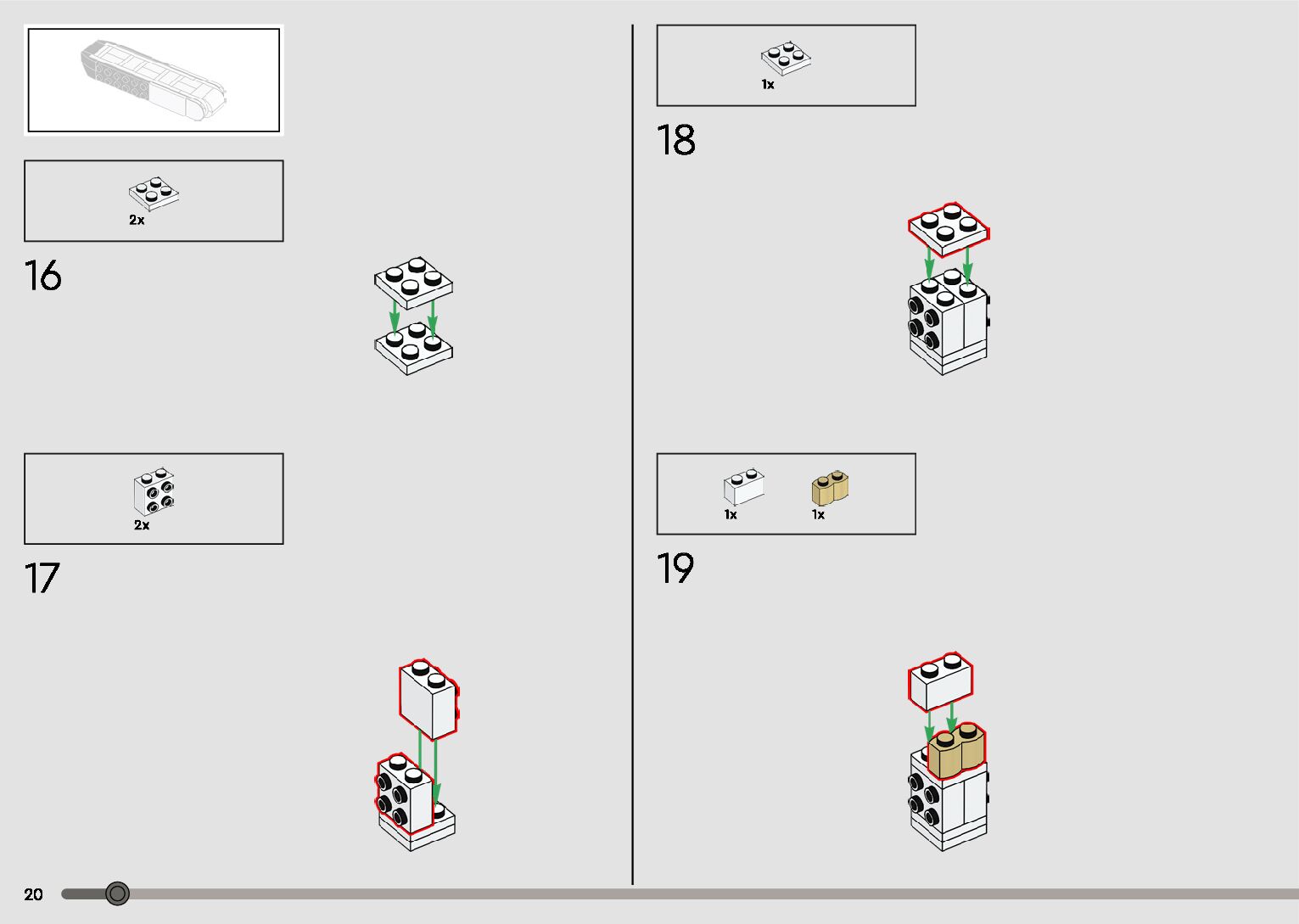 2x

16

2x

17

1x

18

1x 1x

19

20