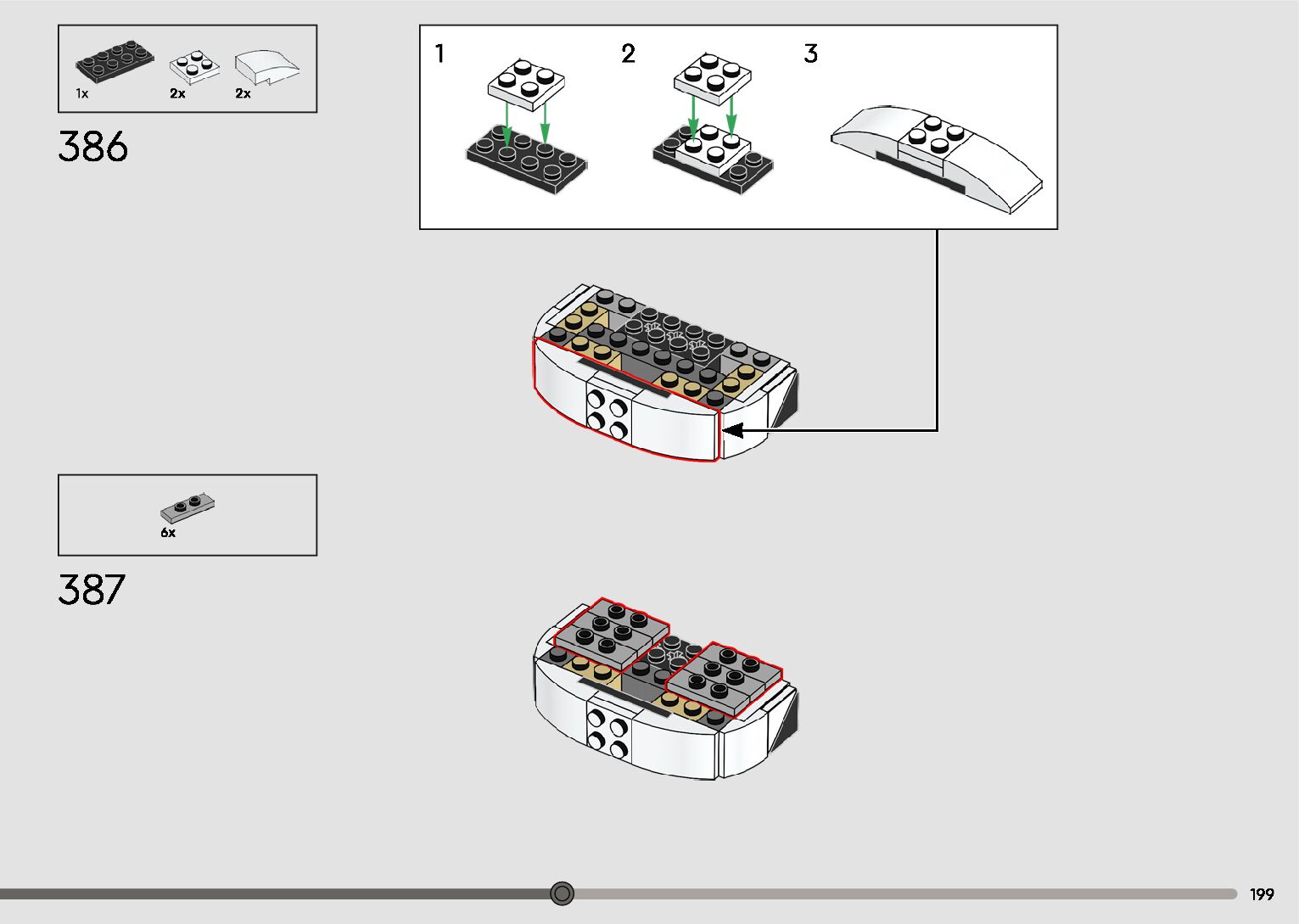 1x 2x 2x

386

1

2

3

6x

387

199