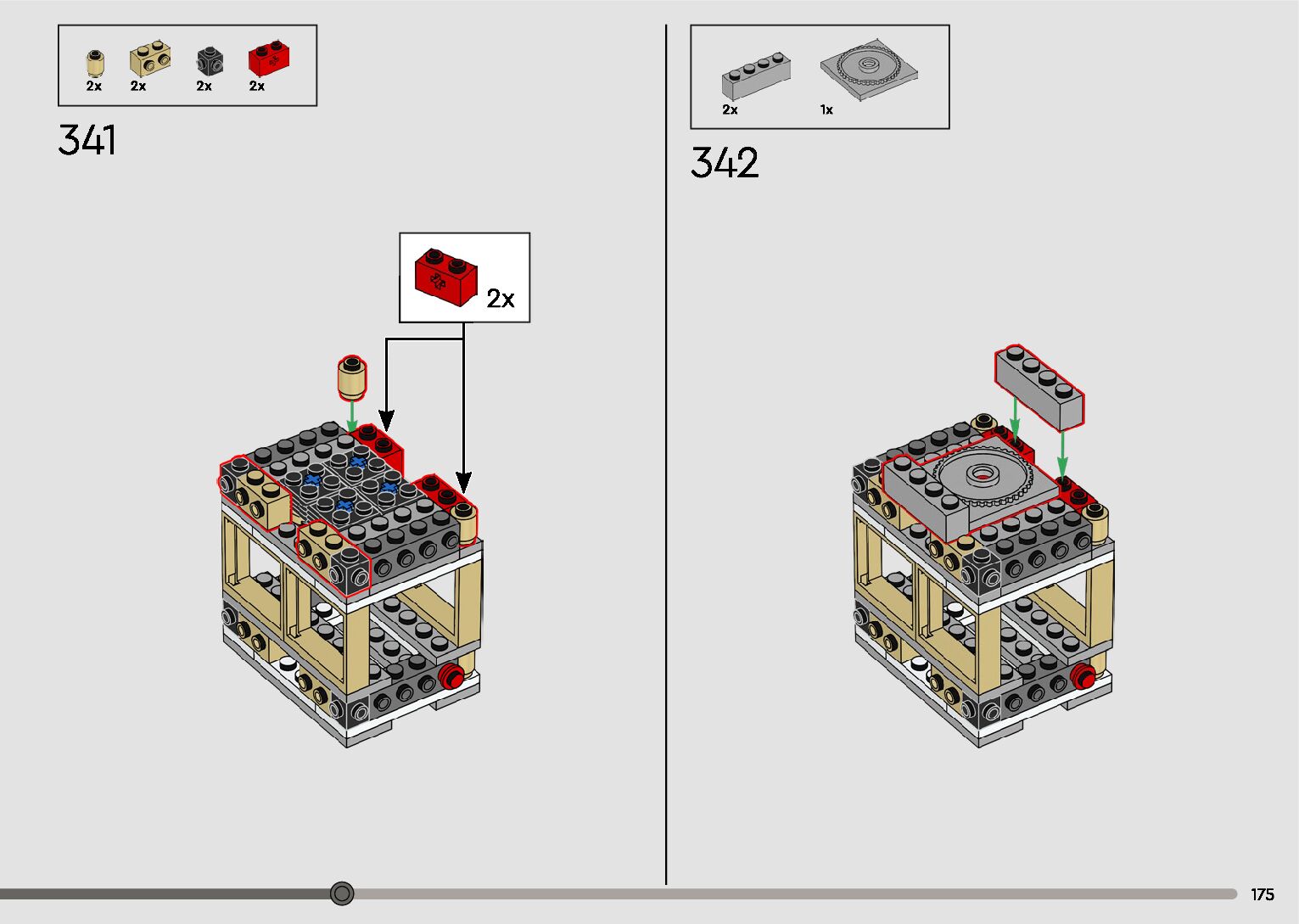 2x 2x 2x 2x

341

2x

2x 1x

342

175