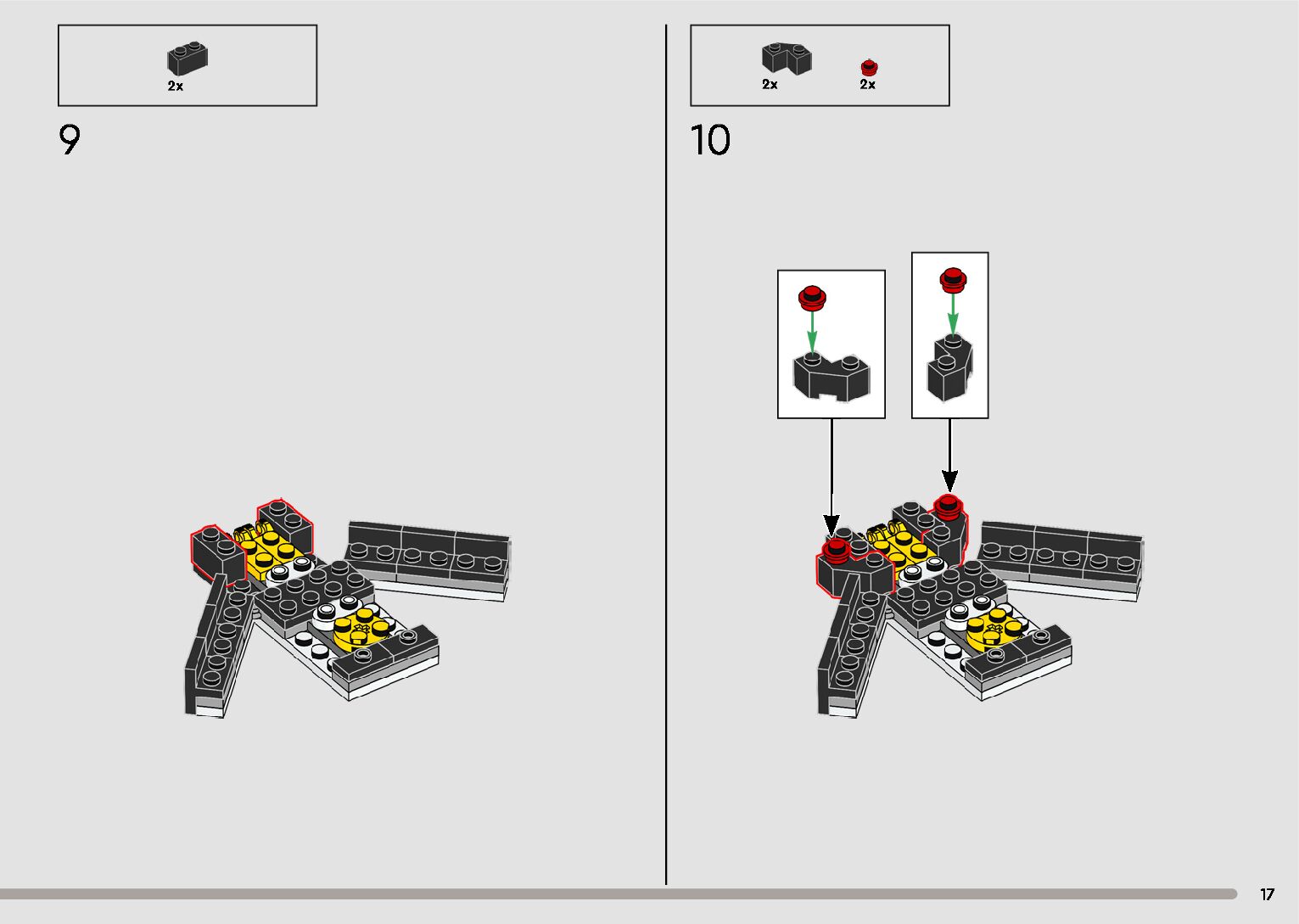 2x

9

2x 2x

10

17