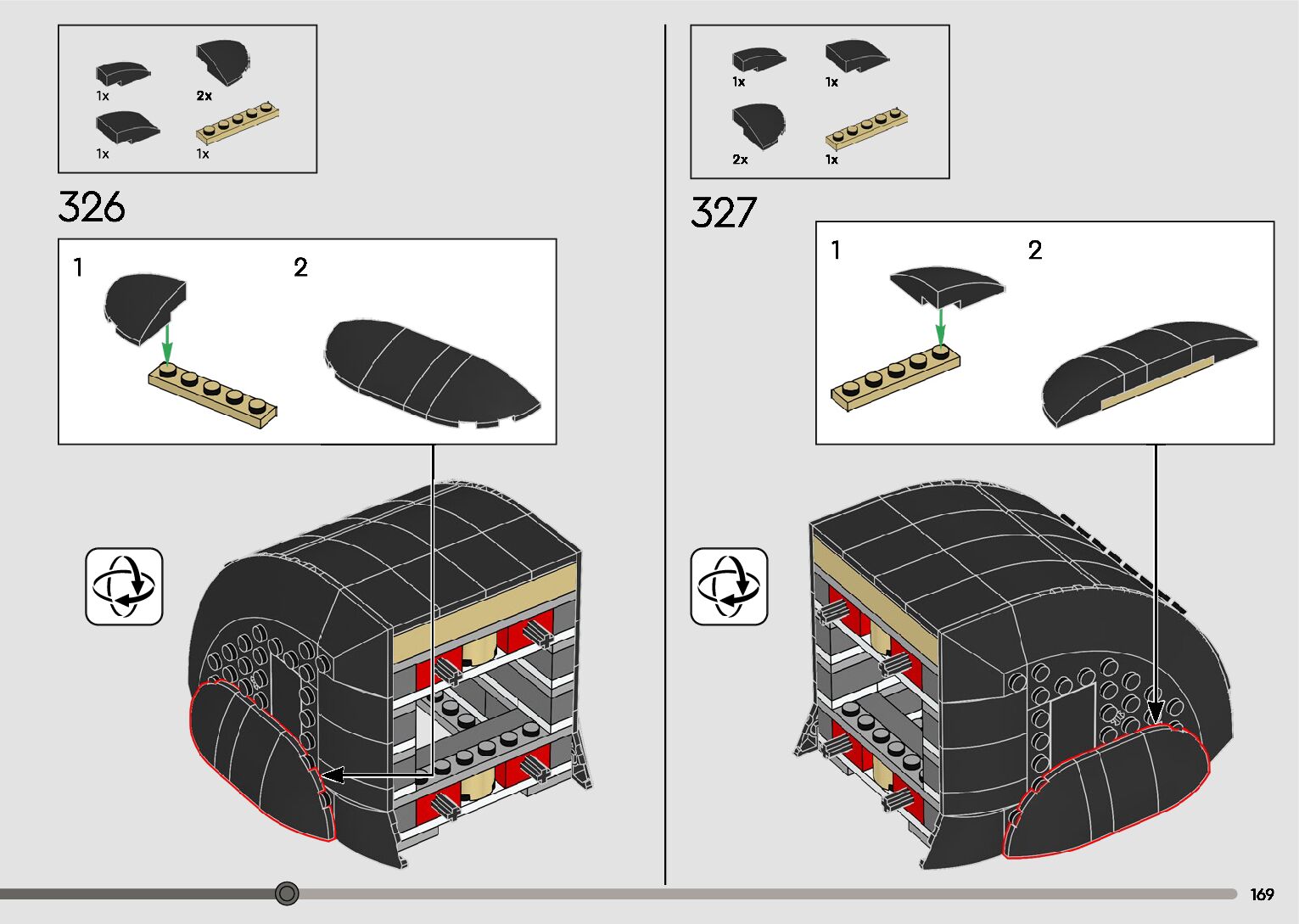 1x
2x
1x
1x

326

1
2

1x
1x
2x
1x

327

1
2

169