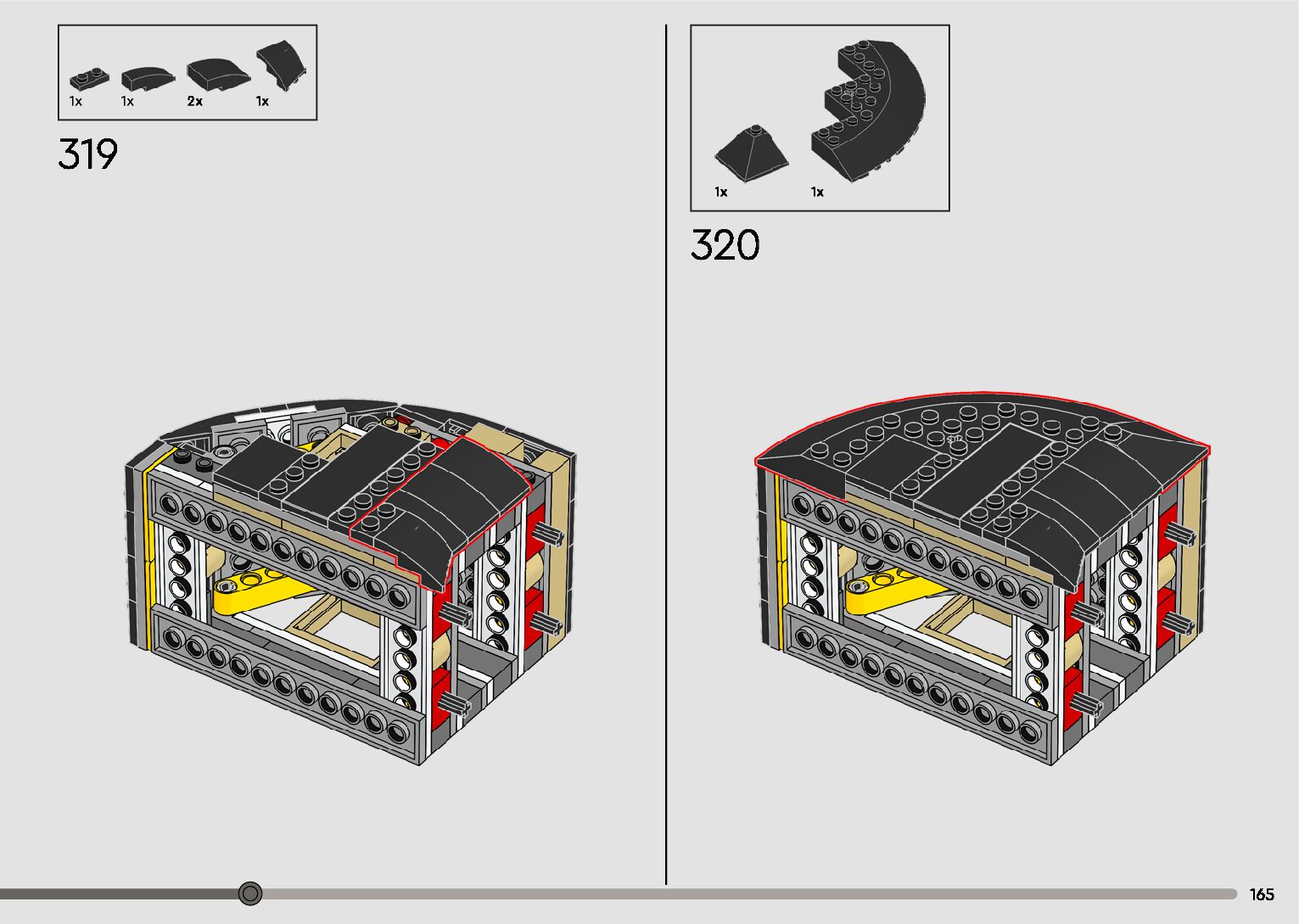 1x 1x 2x 1x

319

1x 1x

320

165