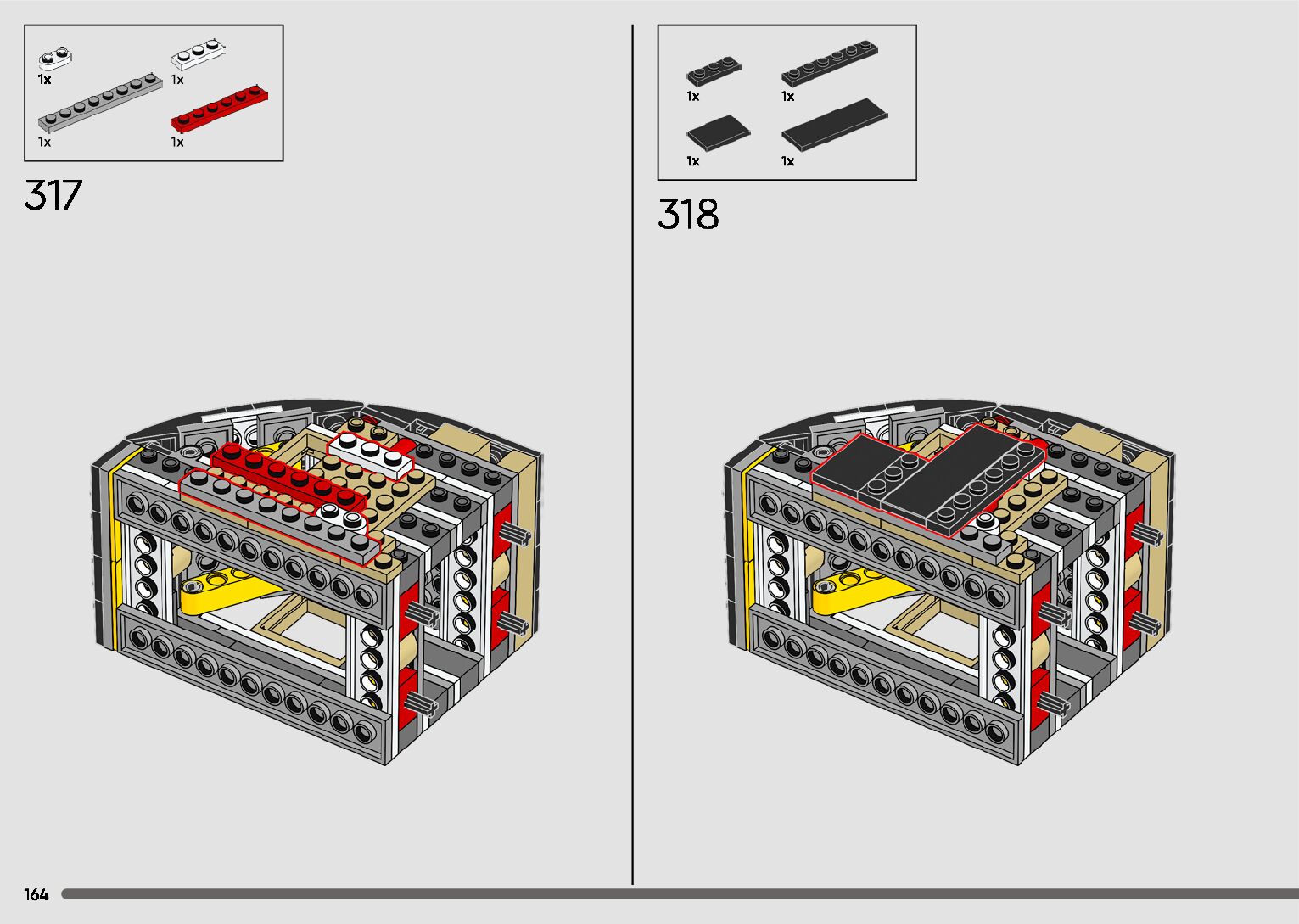 1x
1x
1x
1x

317

1x
1x
1x
1x

318

164