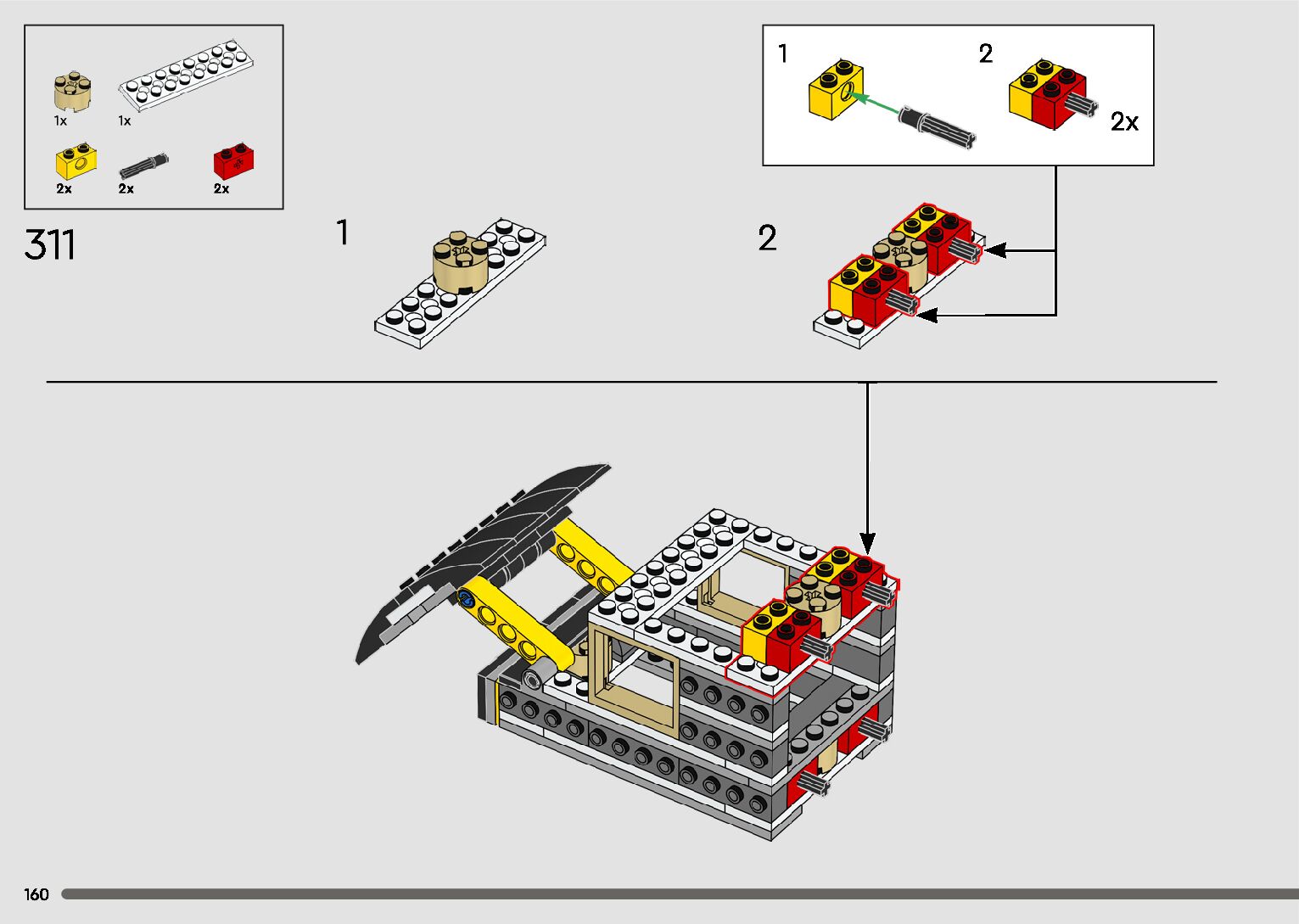 1x 1x

2x 2x 2x

311

1

2

1

2

2x

160