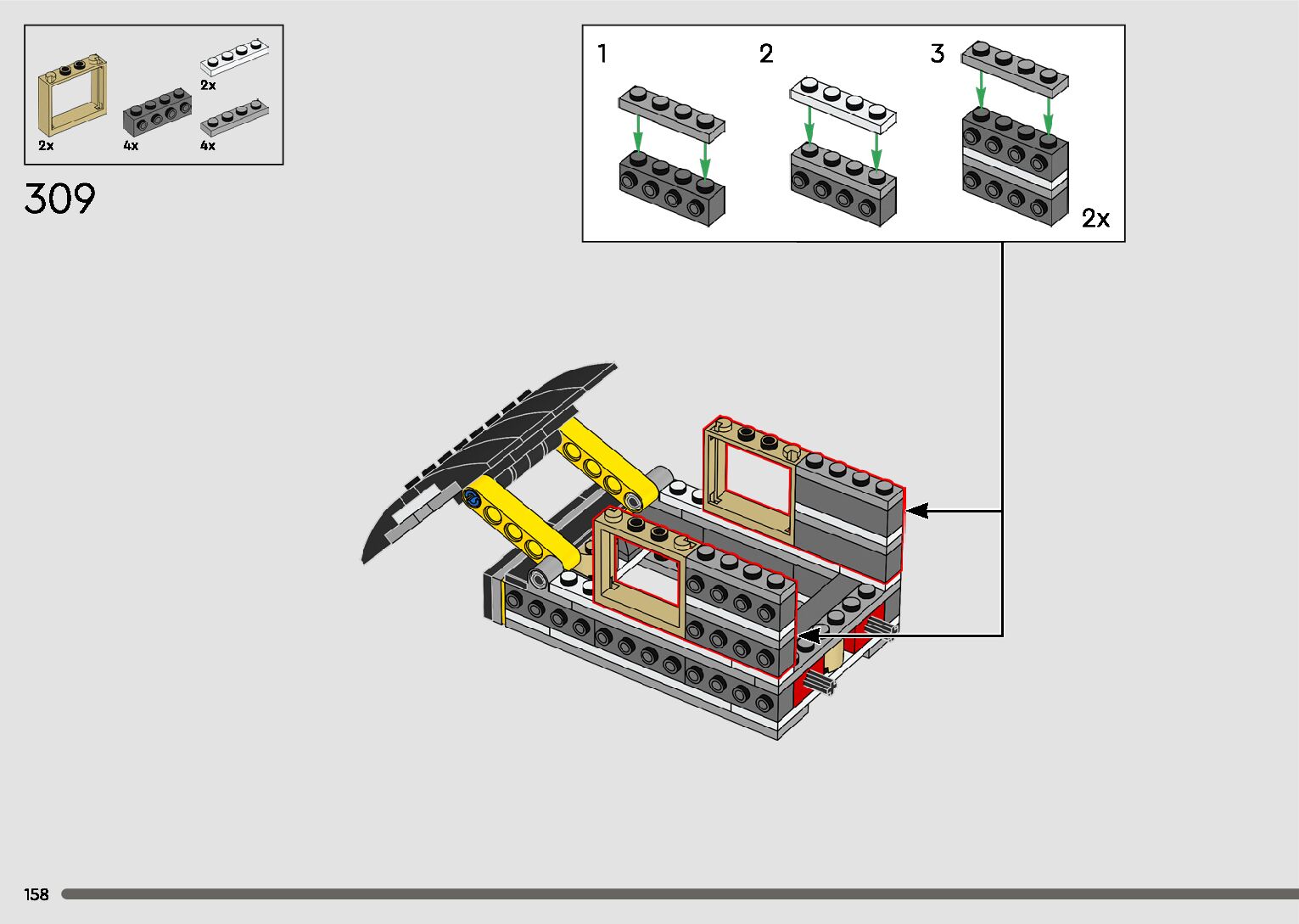 2x
2x
4x
4x

309

1
2
3
2x

158