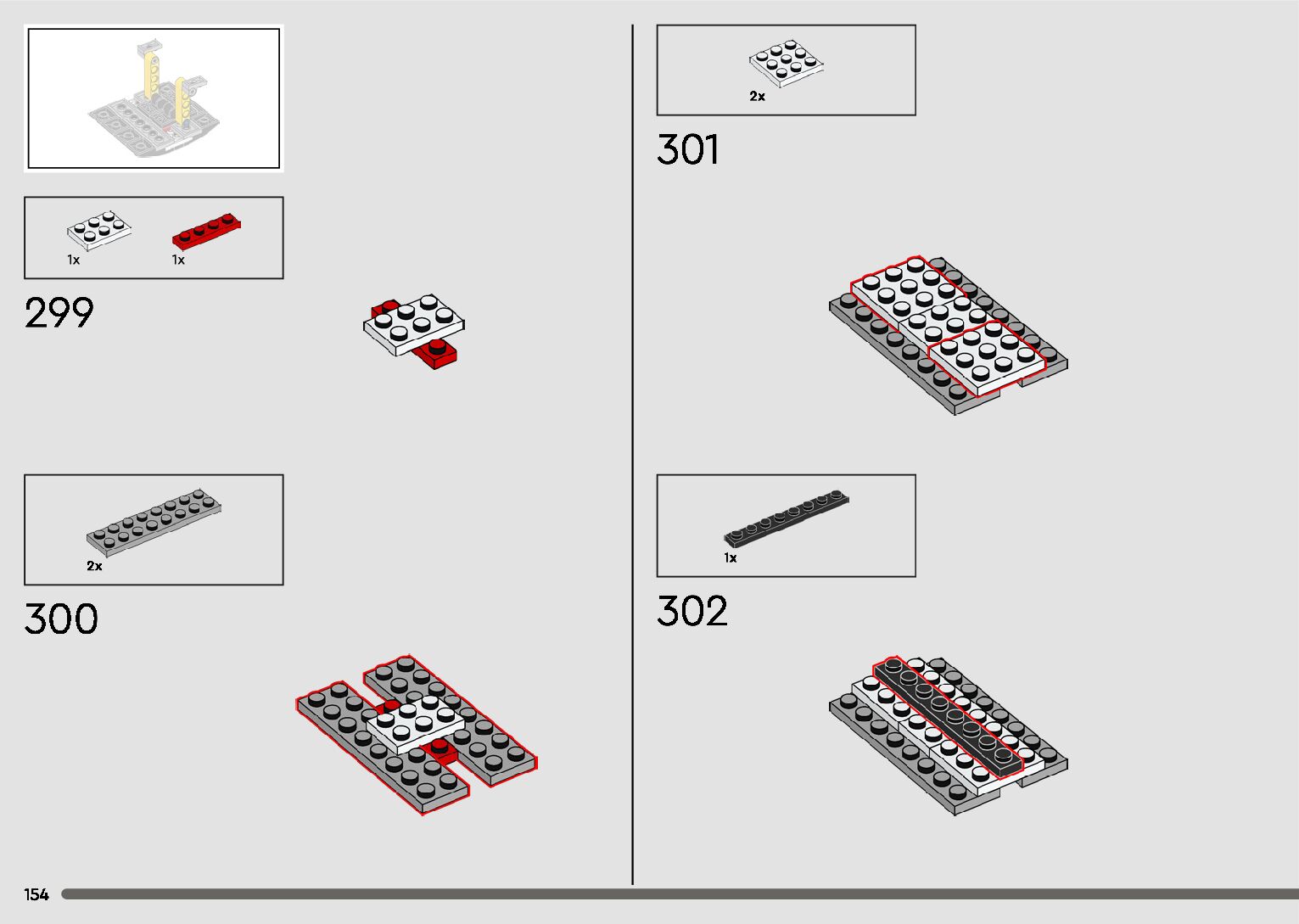 1x
1x

299

2x

300

2x

301

1x

302

154