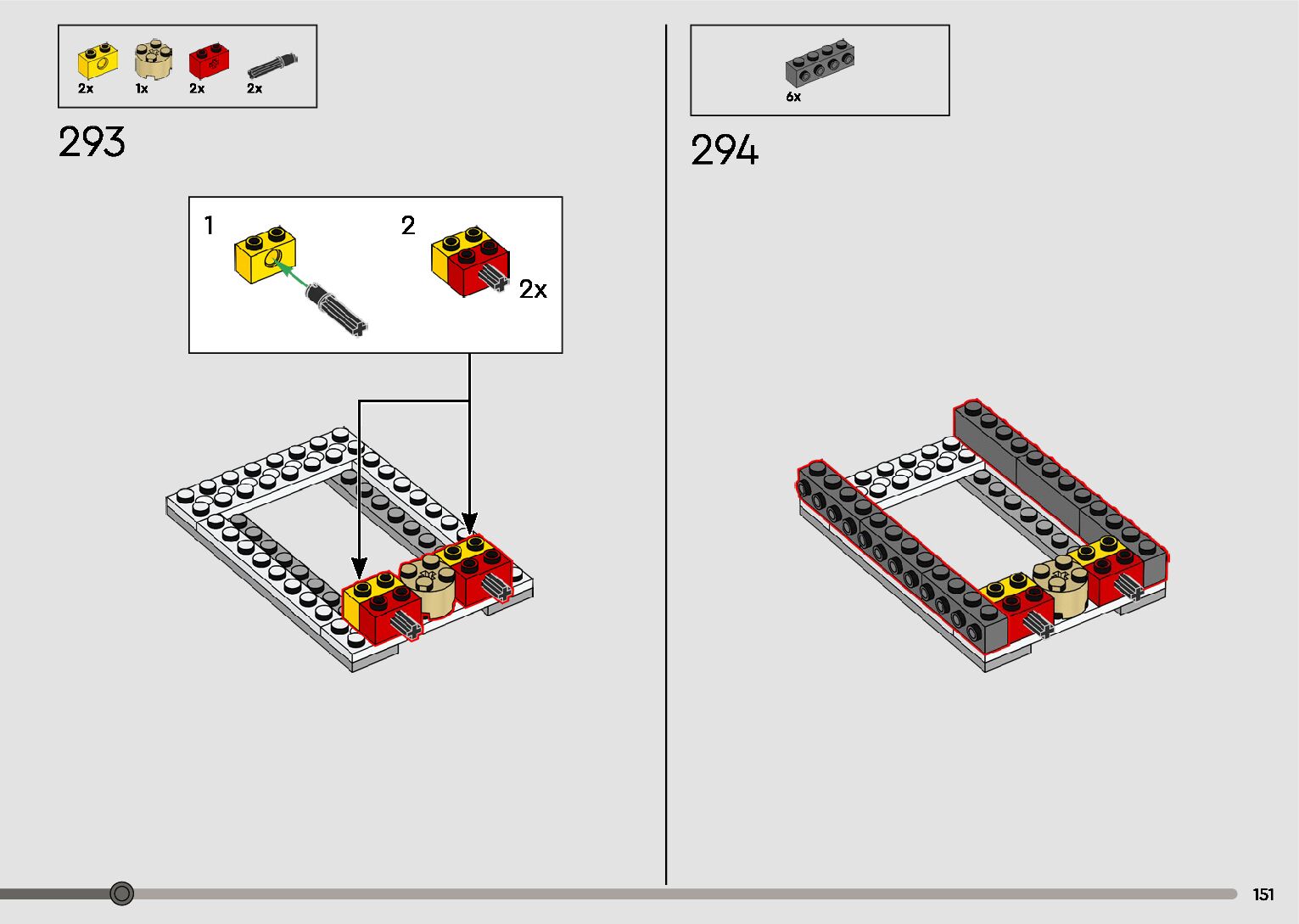 2x 1x 2x 2x

293

1

2

2x

6x

294

151