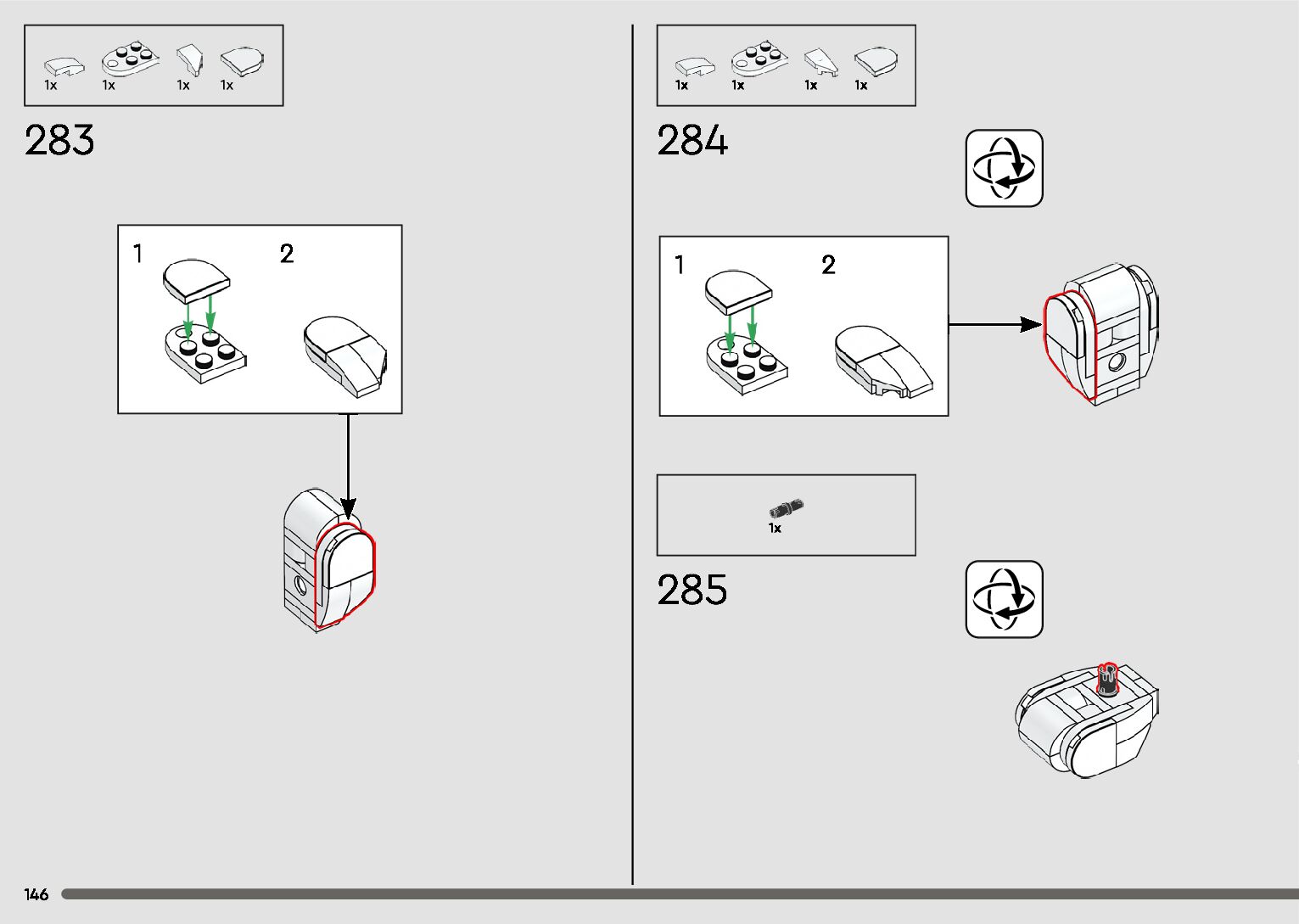 1x 1x 1x 1x

283

1

2

1x 1x 1x 1x

284

1

2

1x

285

146