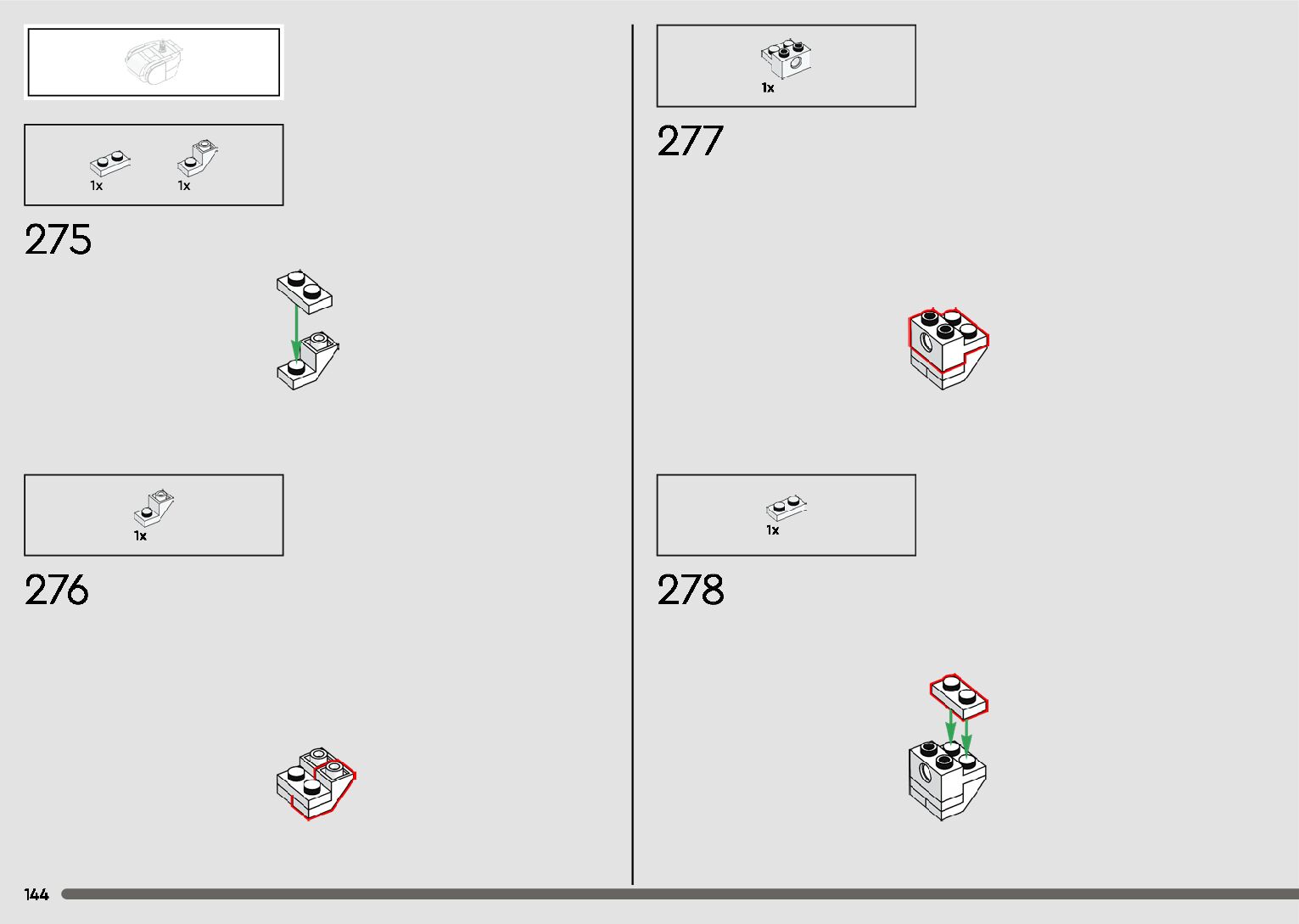 1x
1x

275

1x

276

1x

277

1x

278

144