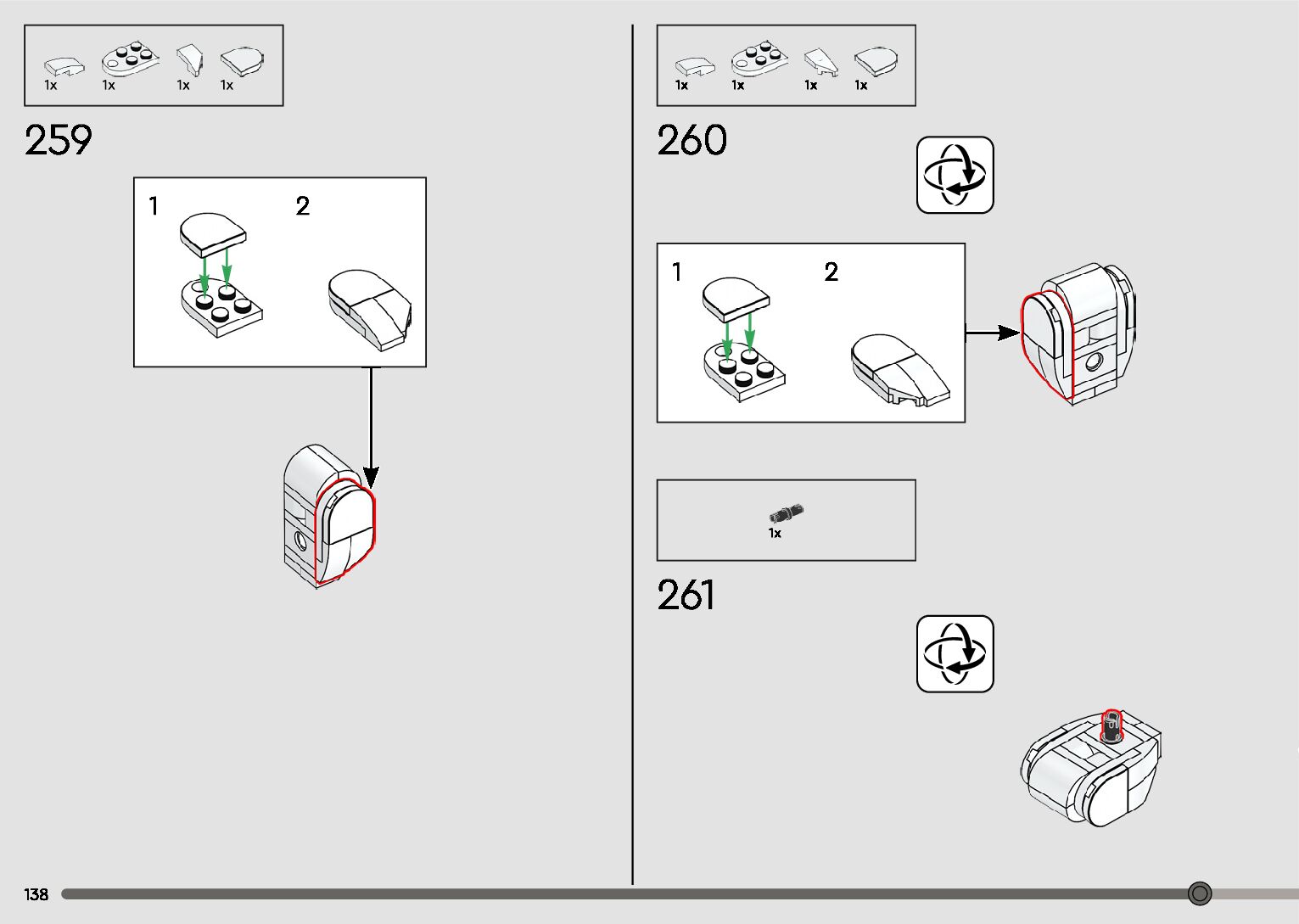 1x 1x 1x 1x

259

1 2

1x 1x 1x 1x

260

1 2

1x

261

138