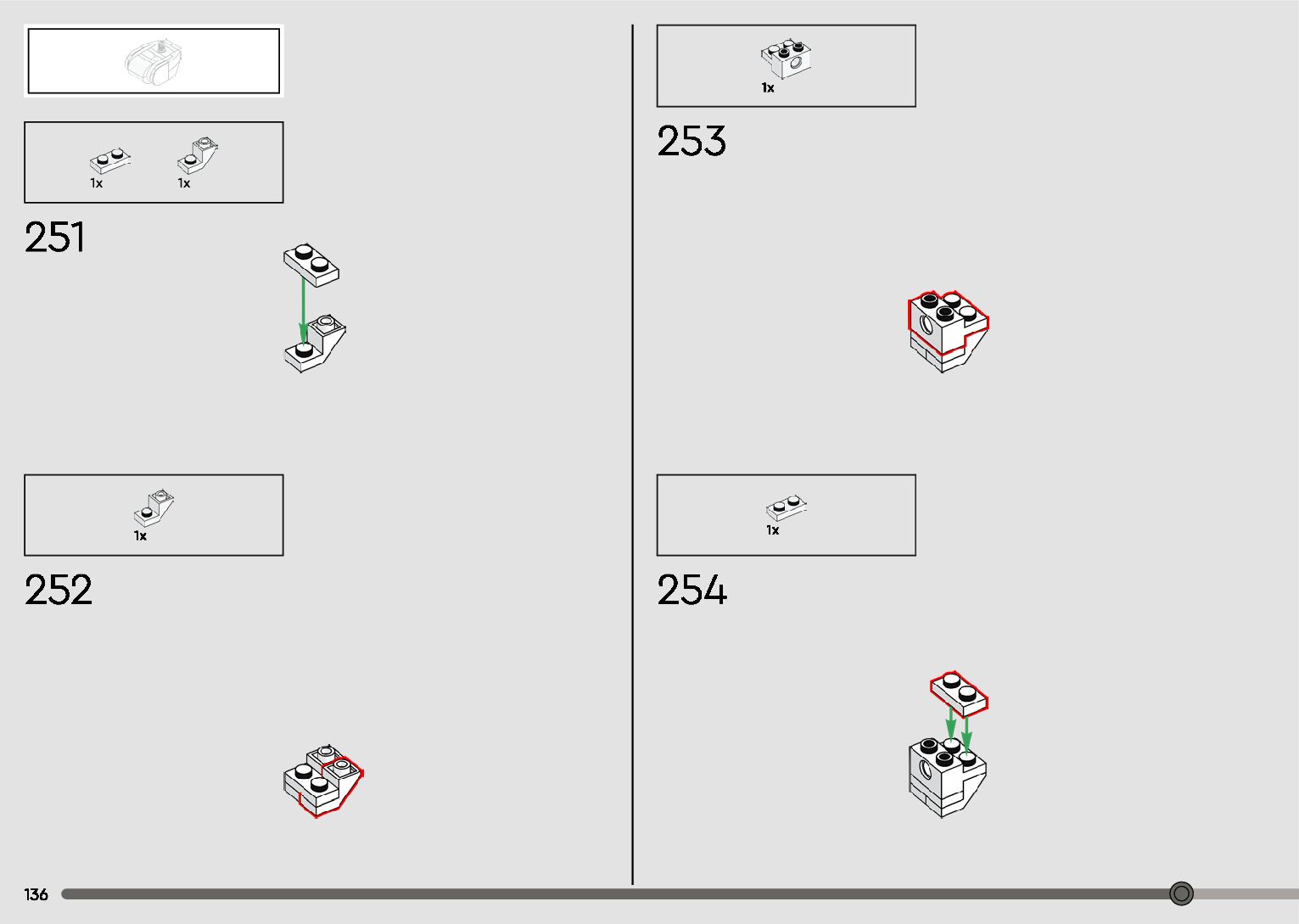 1x 1x

251

1x

252

1x

253

1x

254

136