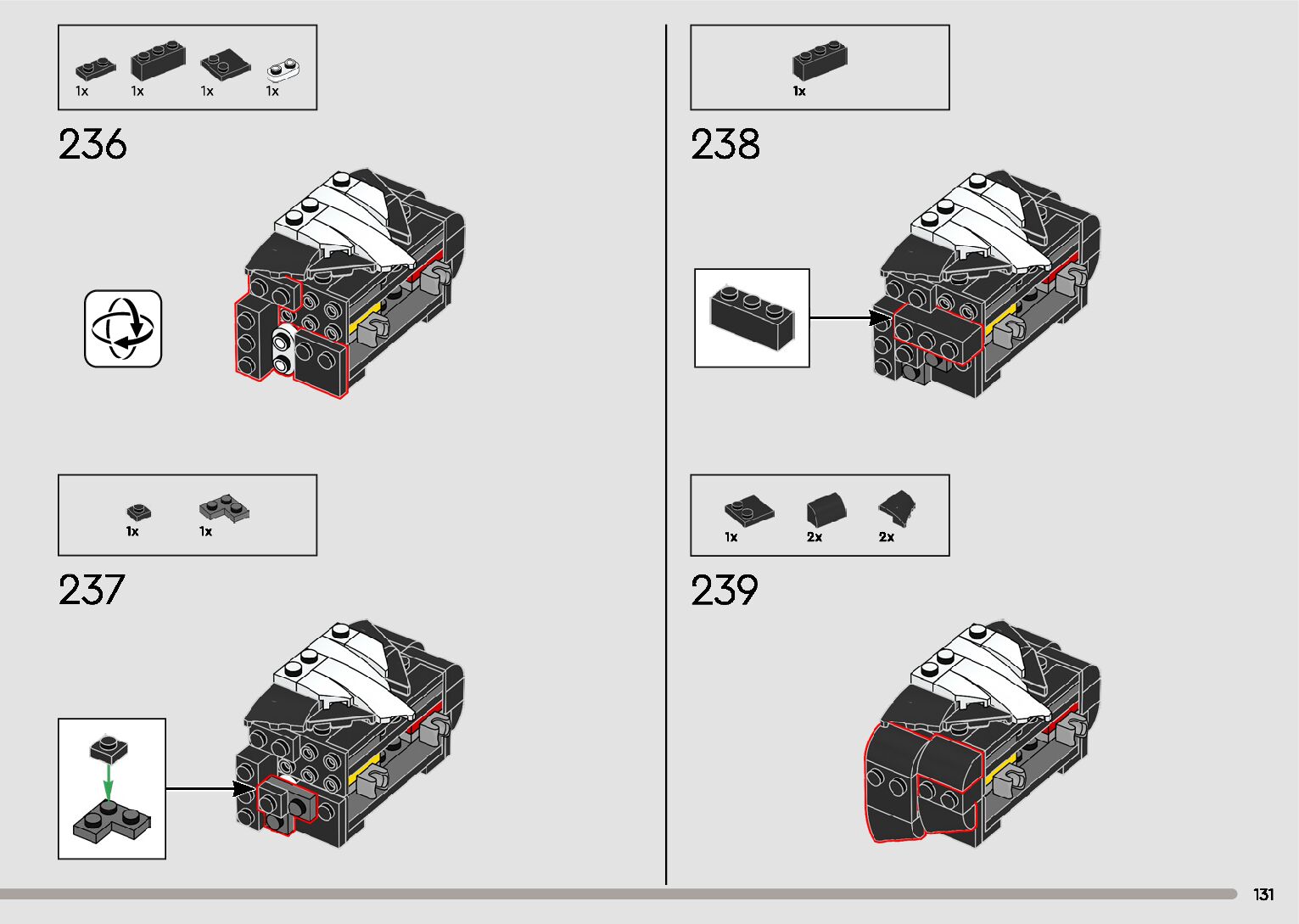 1x 1x 1x 1x

236

1x 1x

237

1x

238

1x 2x 2x

239

131