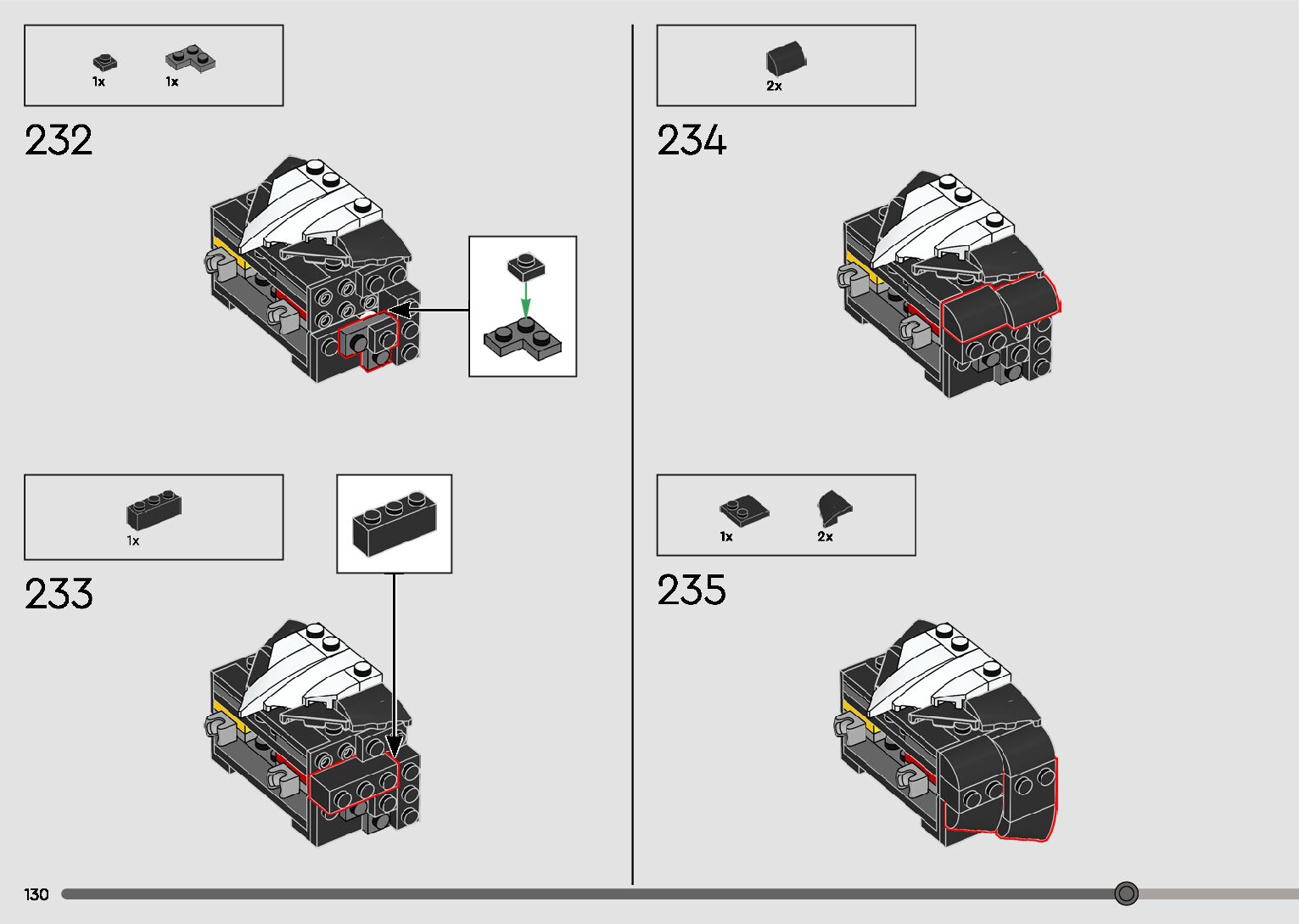 1x 1x

232

1x

233

2x

234

1x 2x

235

130