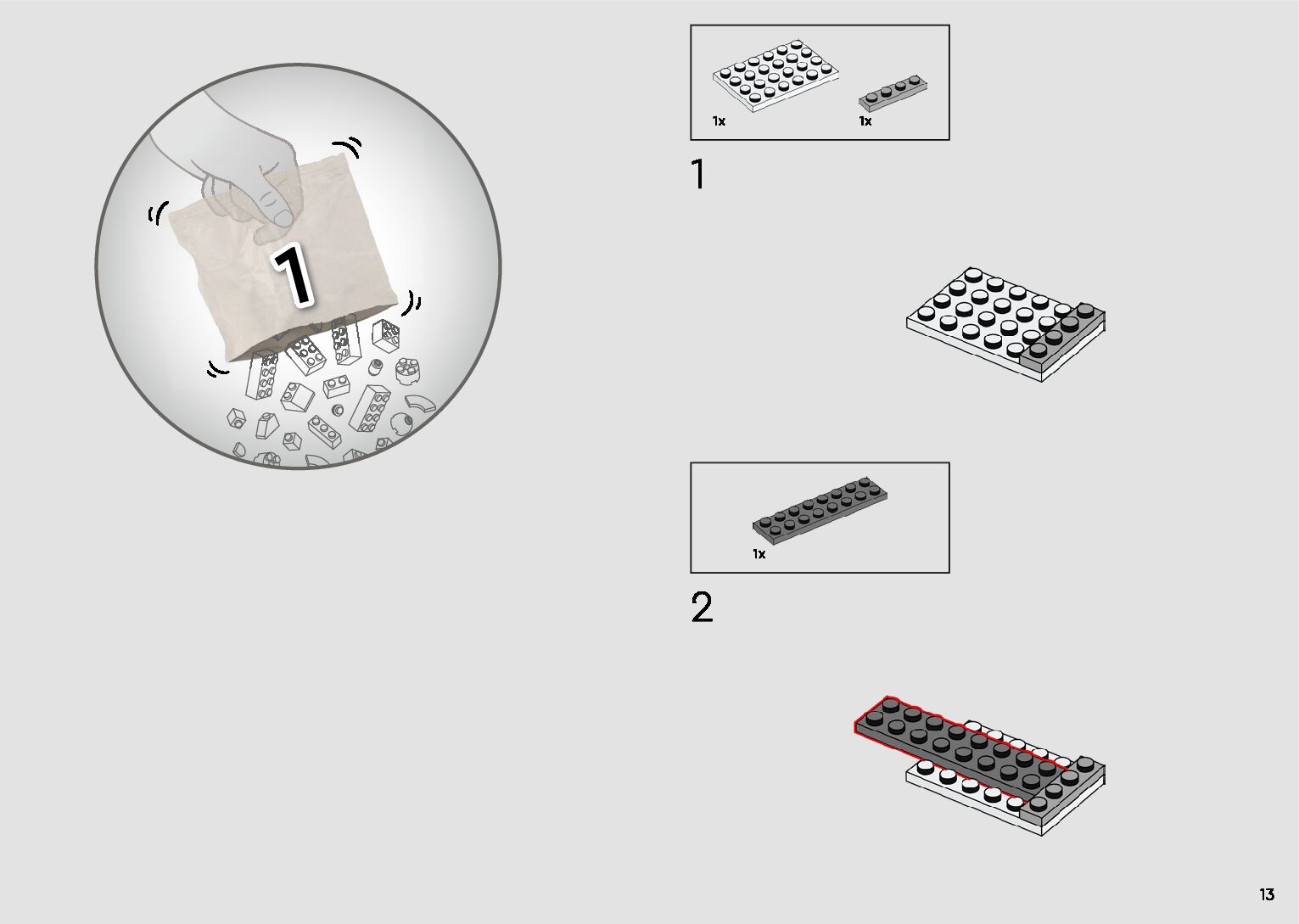 1

1x

1x

1

1x

2

13