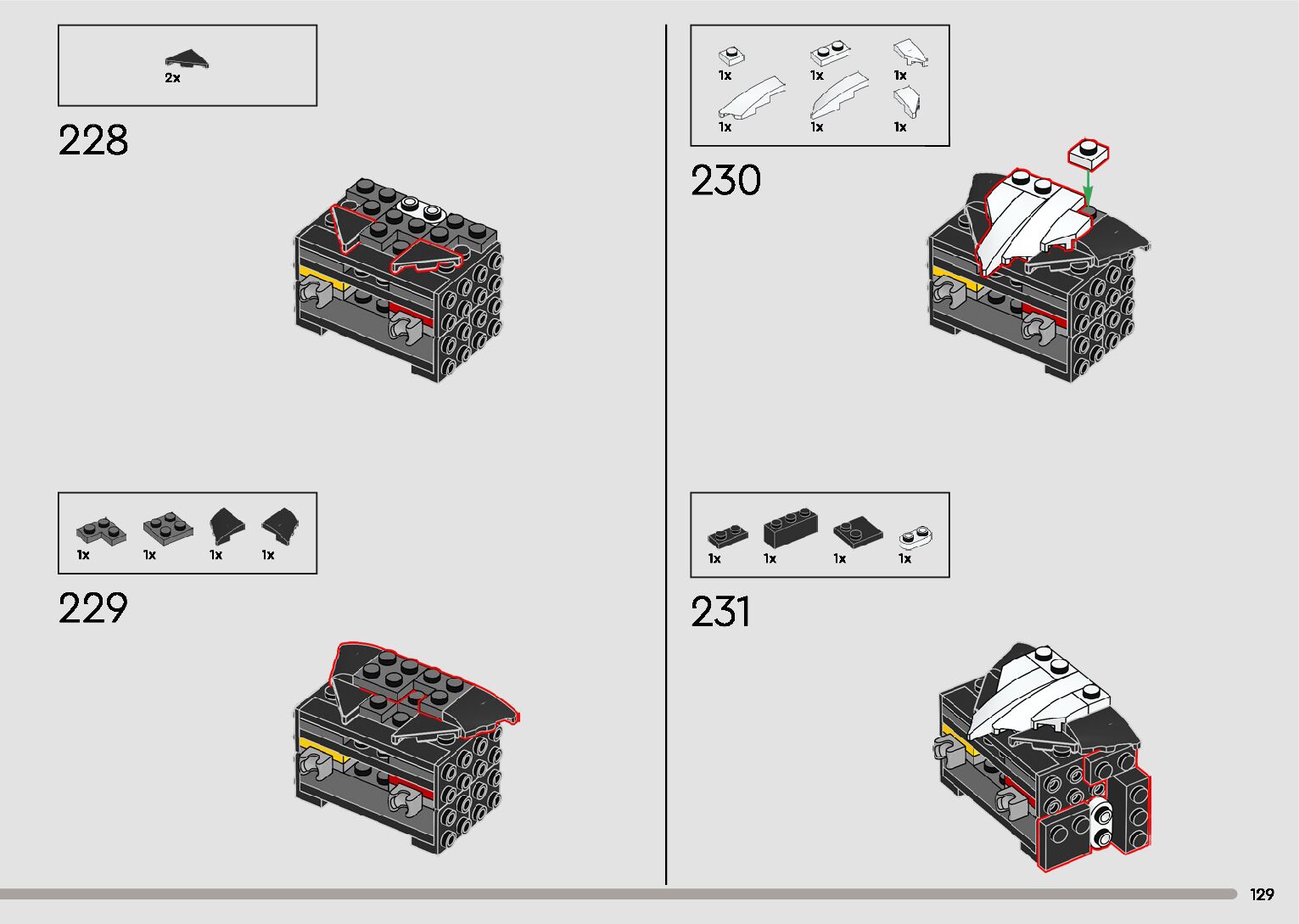 2x

228

1x 1x 1x 1x

229

1x 1x 1x
1x 1x 1x

230

1x 1x 1x 1x

231

129