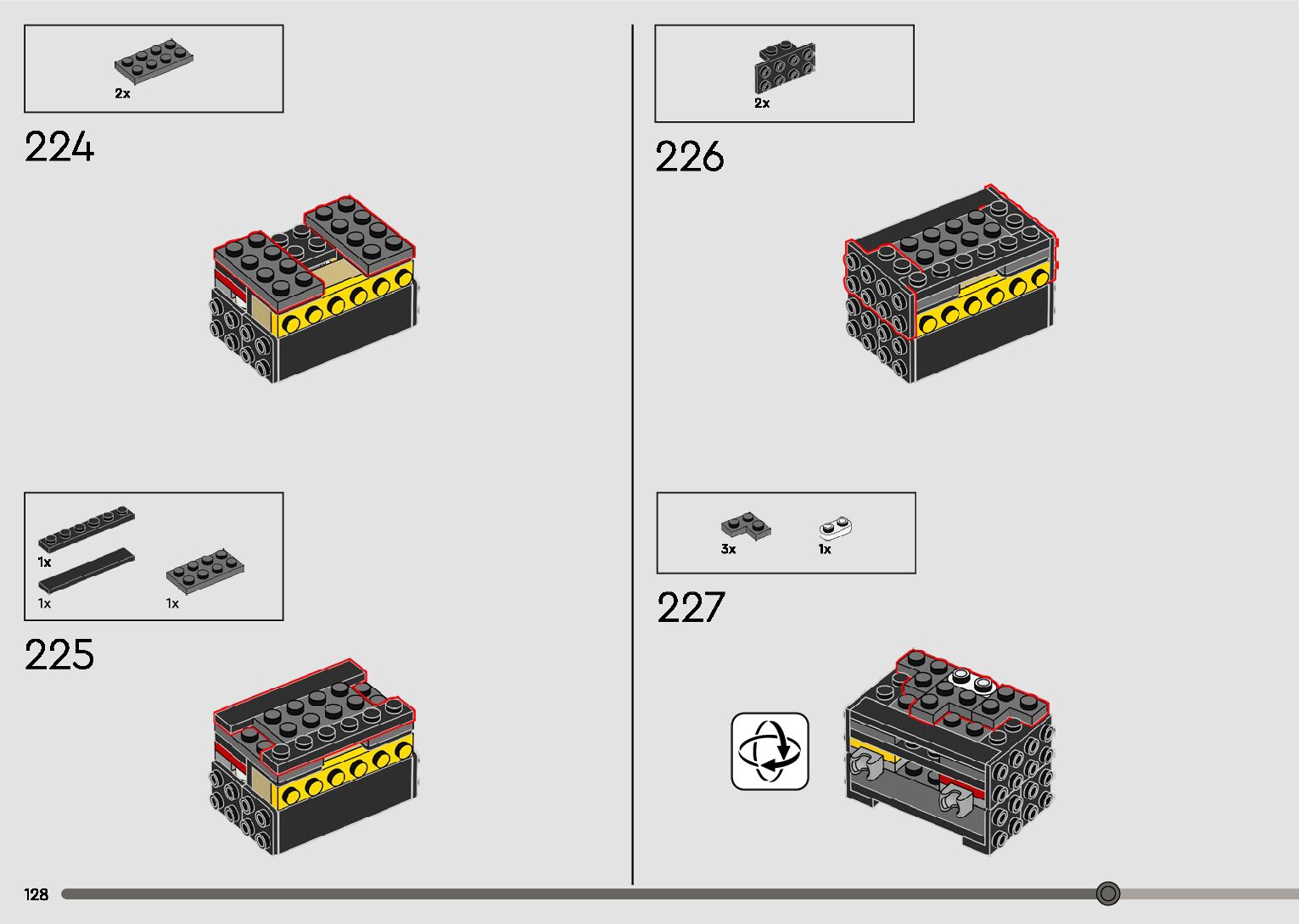 2x

224

1x

1x

1x

225

2x

226

3x

1x

227

128