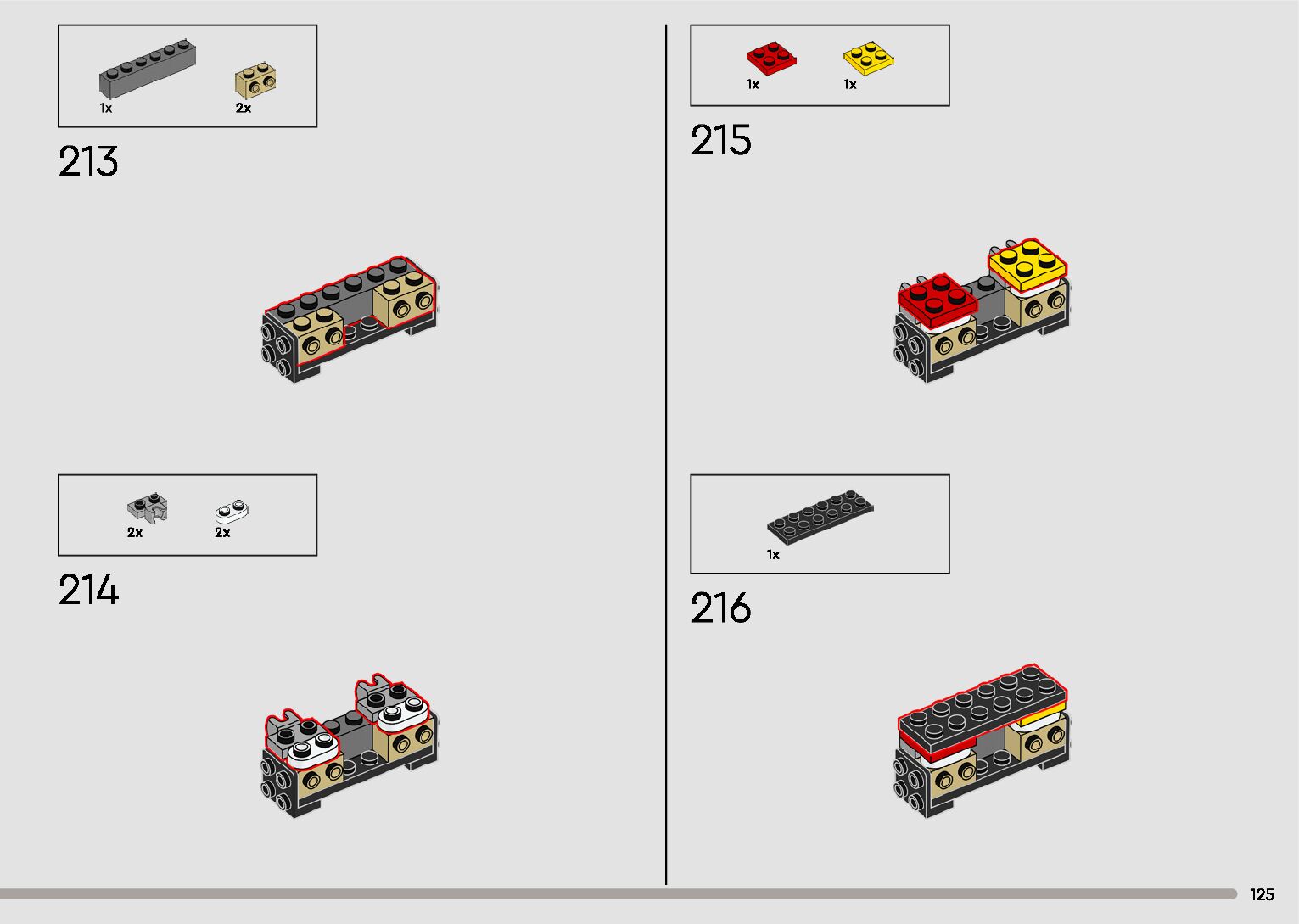 1x 2x

213

2x 2x

214

1x 1x

215

1x

216

125