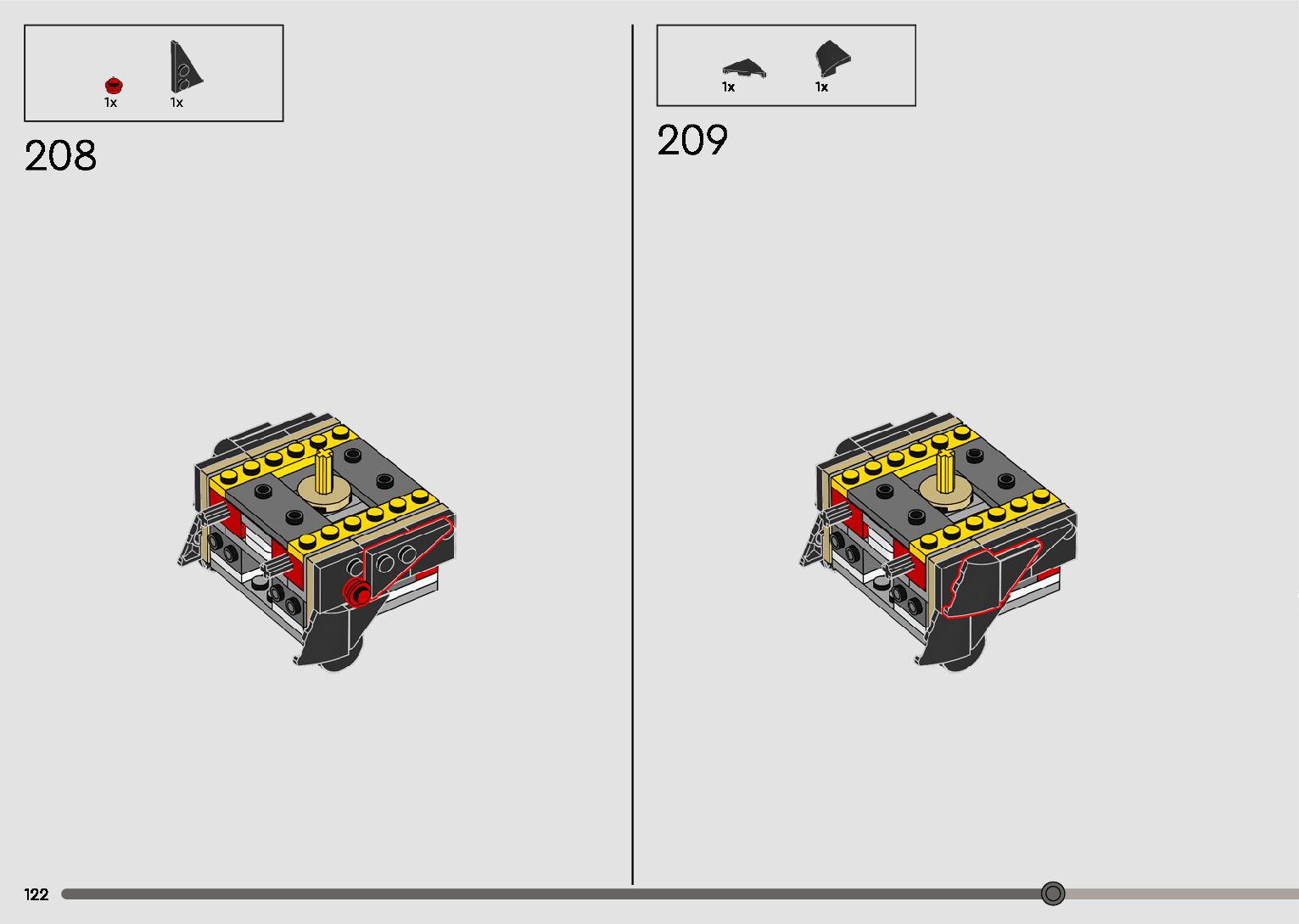 1x 1x

208

1x 1x

209

122