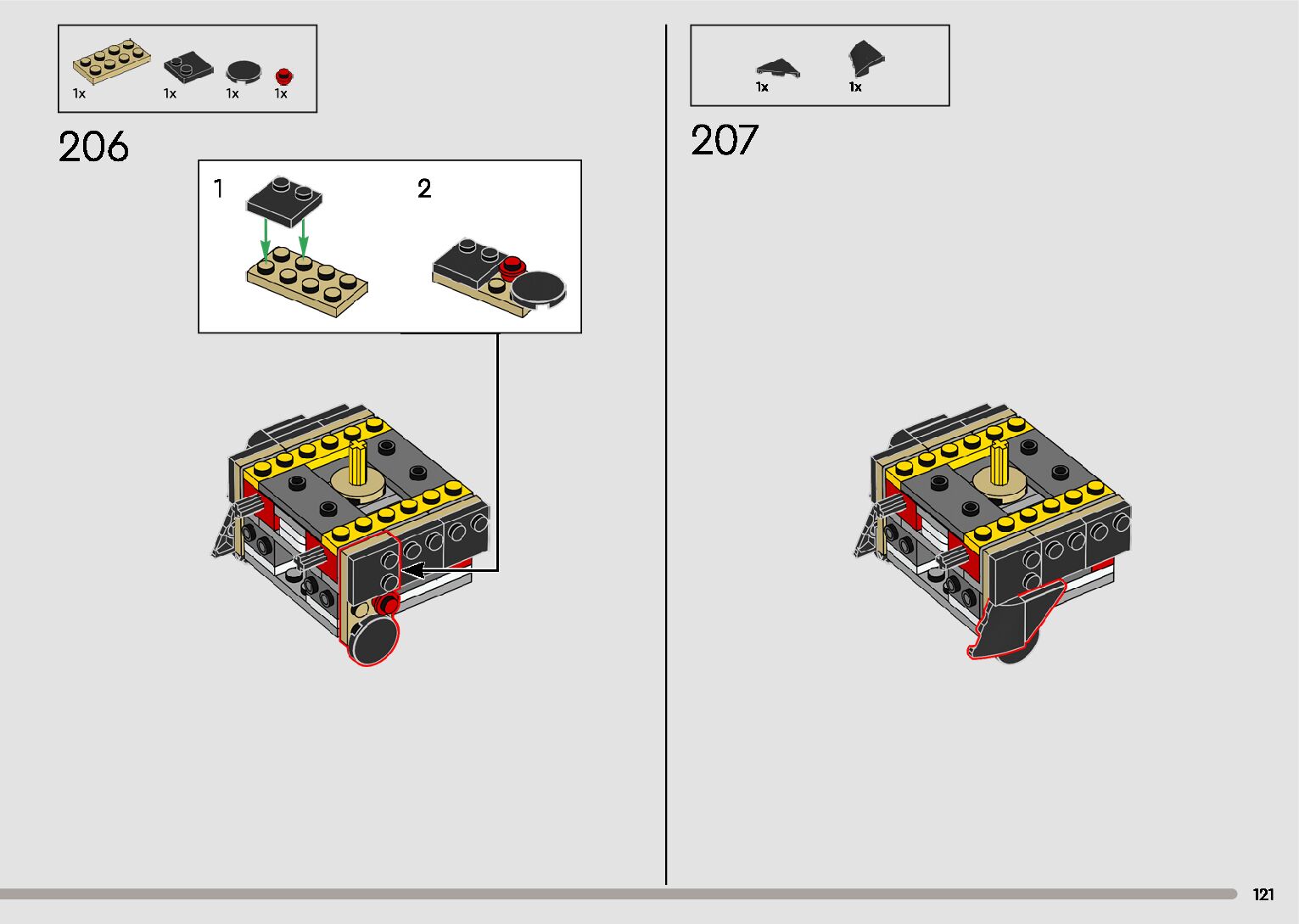 1x 1x 1x 1x

206

1

2

1x 1x

207

121