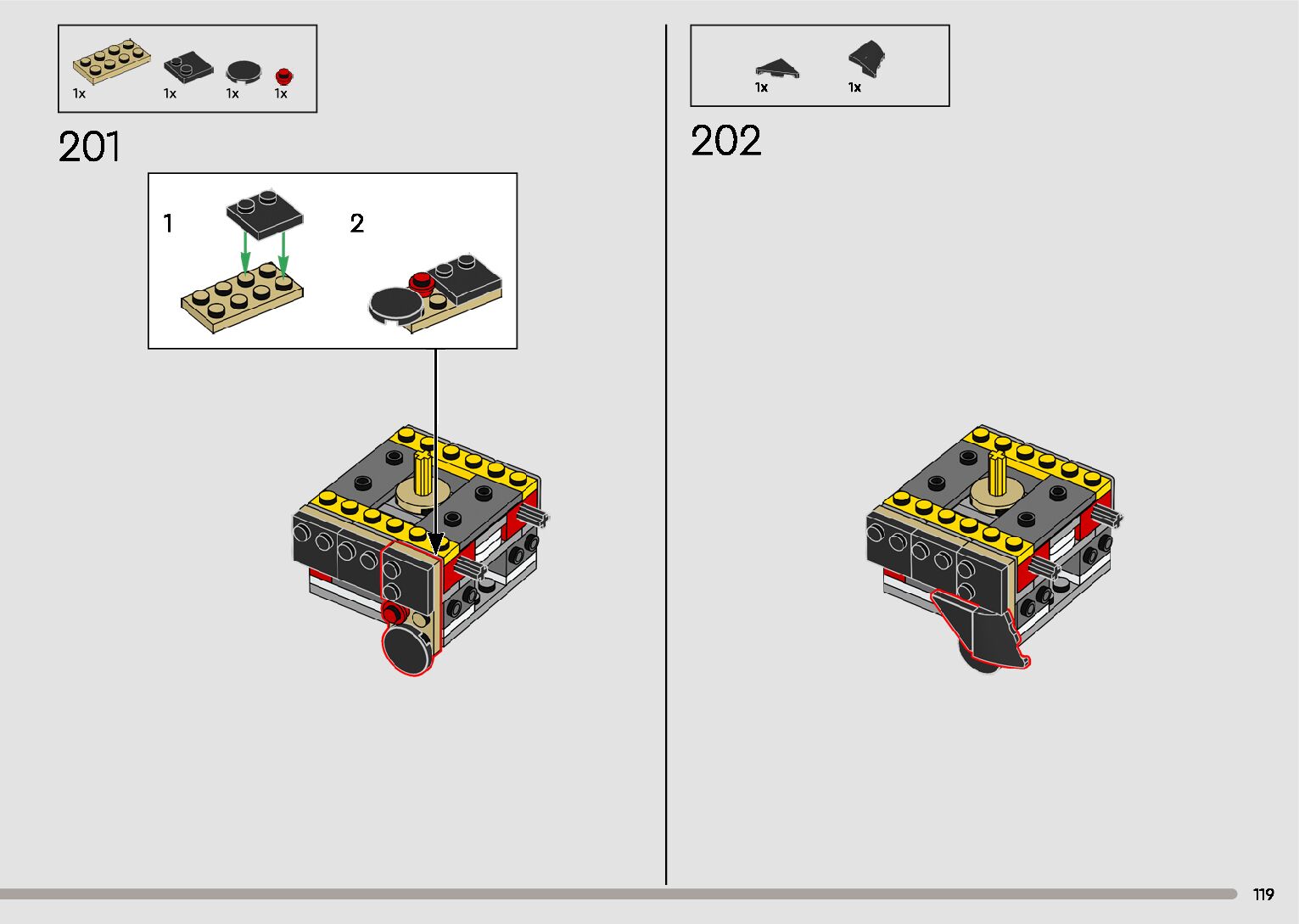 1x 1x 1x 1x

201

1

2

1x 1x

202

119