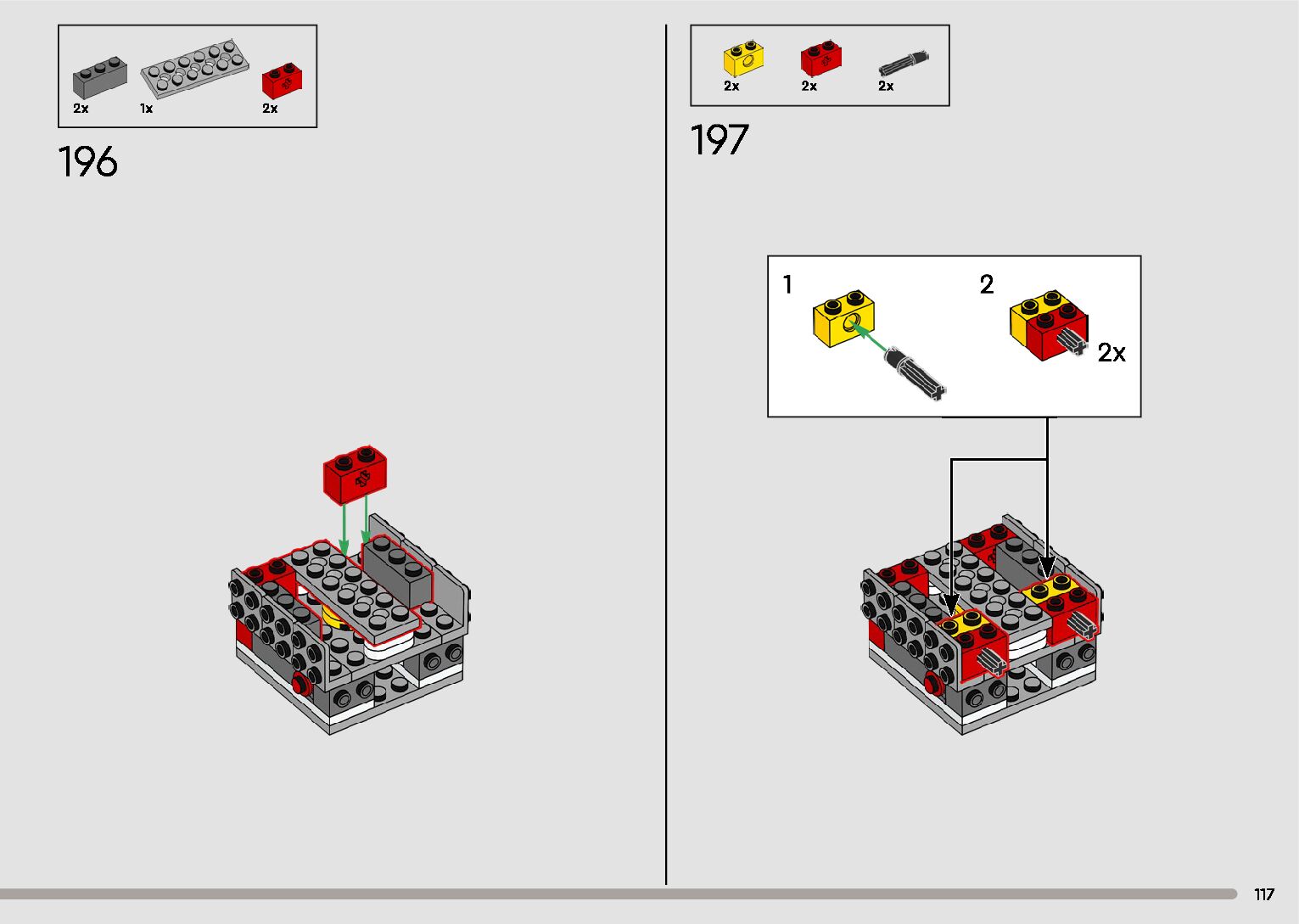 2x 1x 2x

196

2x 2x 2x

197

1

2

2x

117