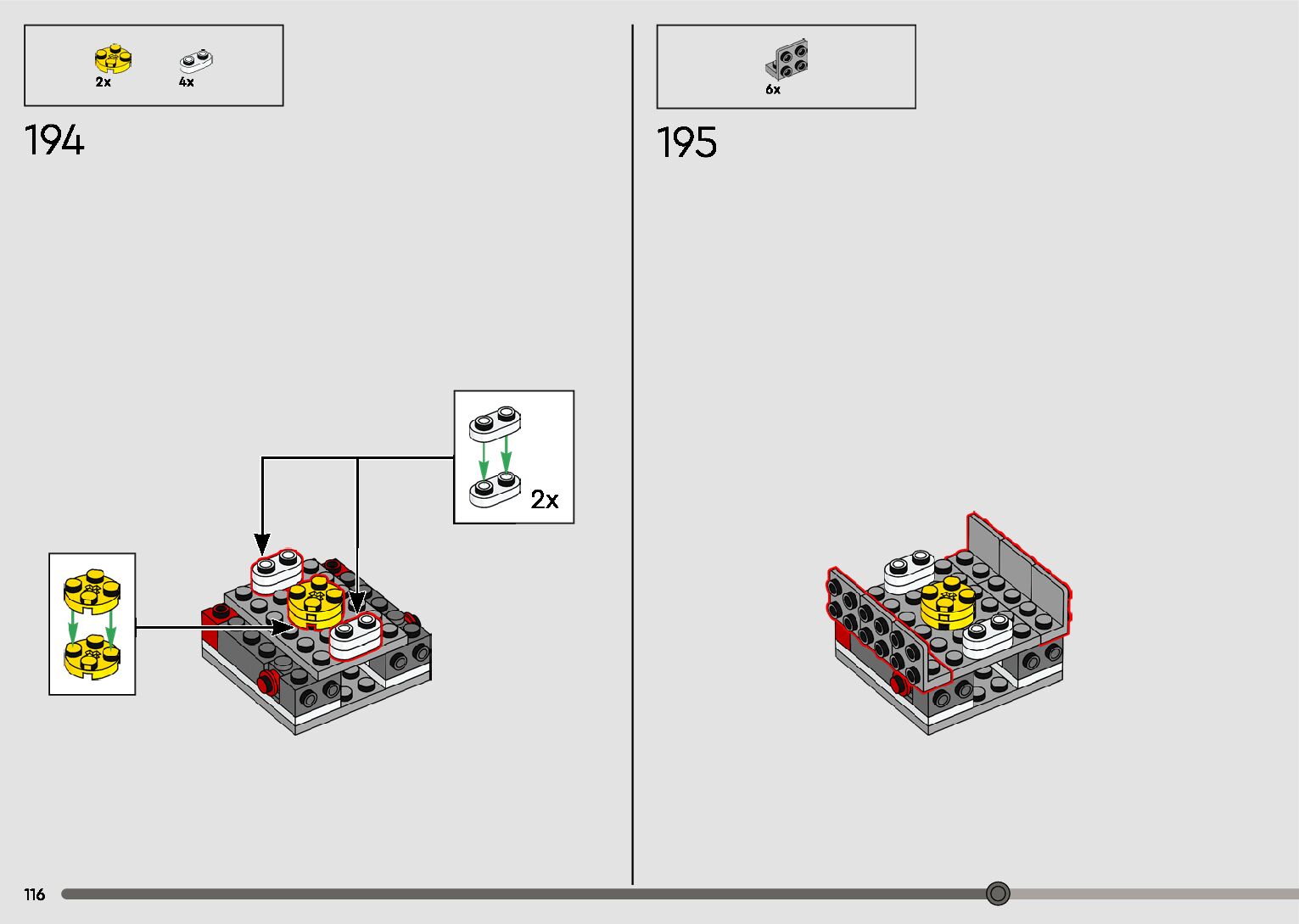 2x 4x

194

2x

6x

195

116