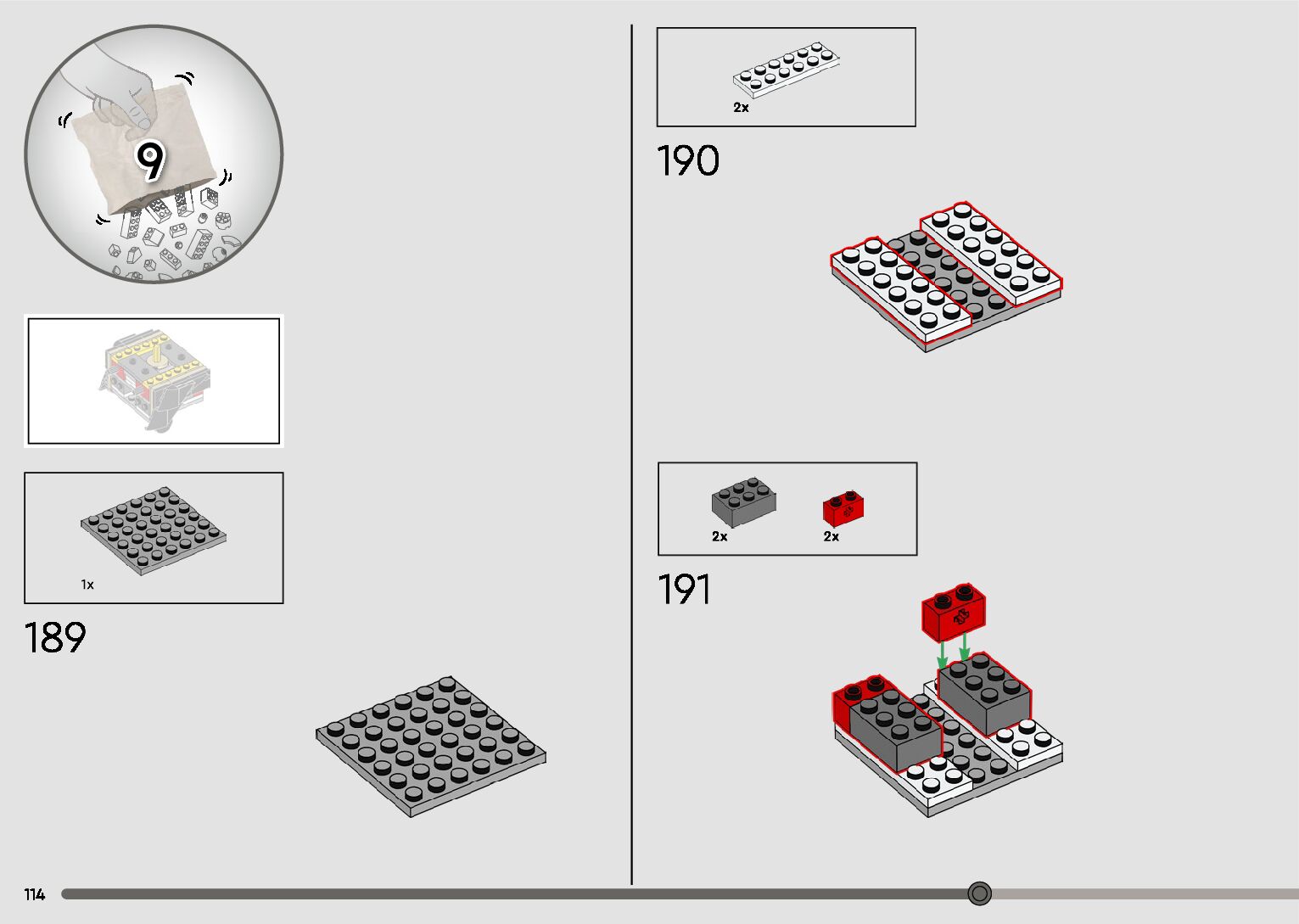 9

1x

189

2x

190

2x

2x

191

114