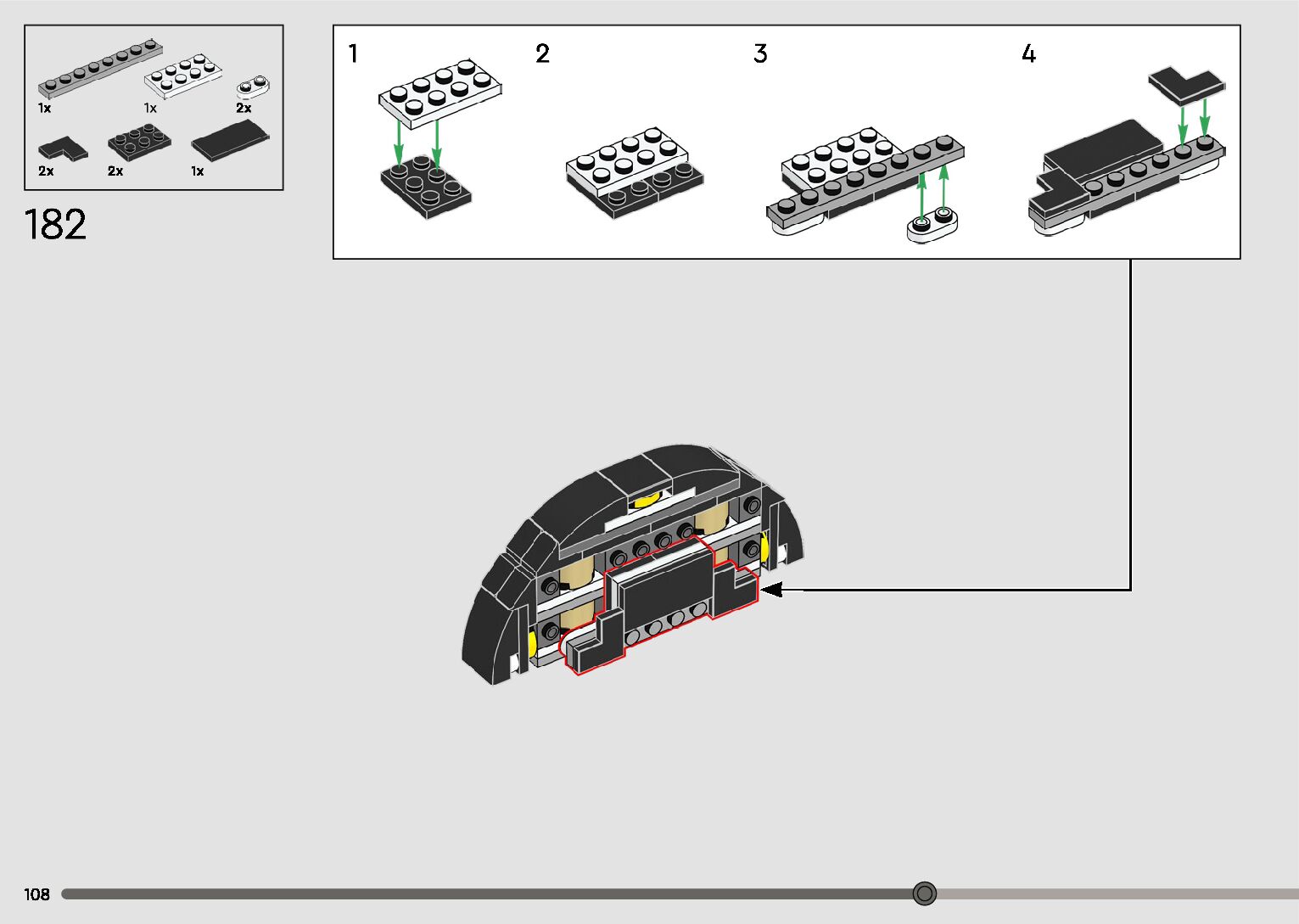 1x
1x
2x
2x
2x
1x

182

1
2
3
4

108