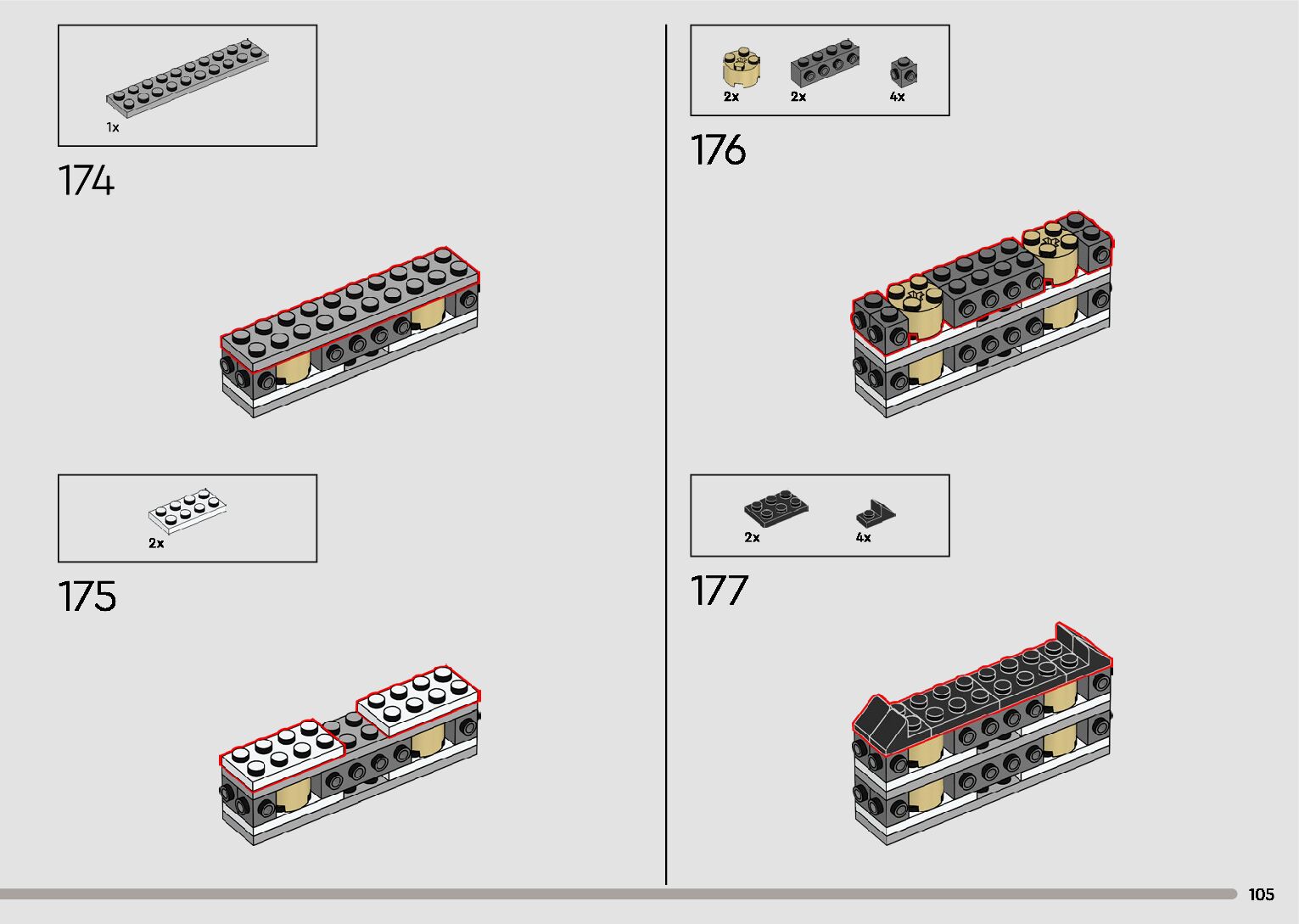 1x

174

2x

175

2x 2x 4x

176

2x 4x

177

105