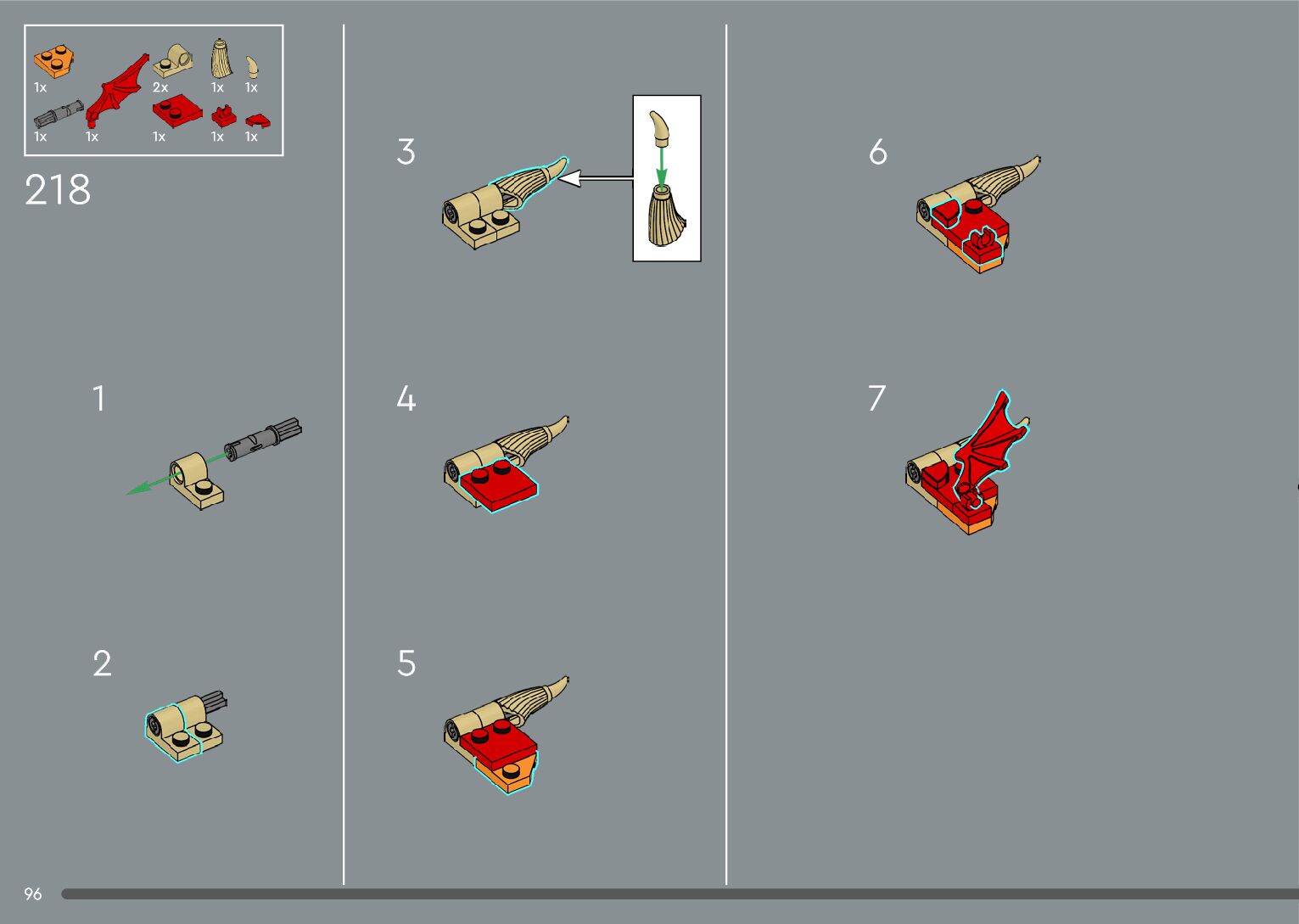 1x 2x 1x 1x
1x 1x 1x 1x 1x

218

1

2

3

4

5

6

7

96