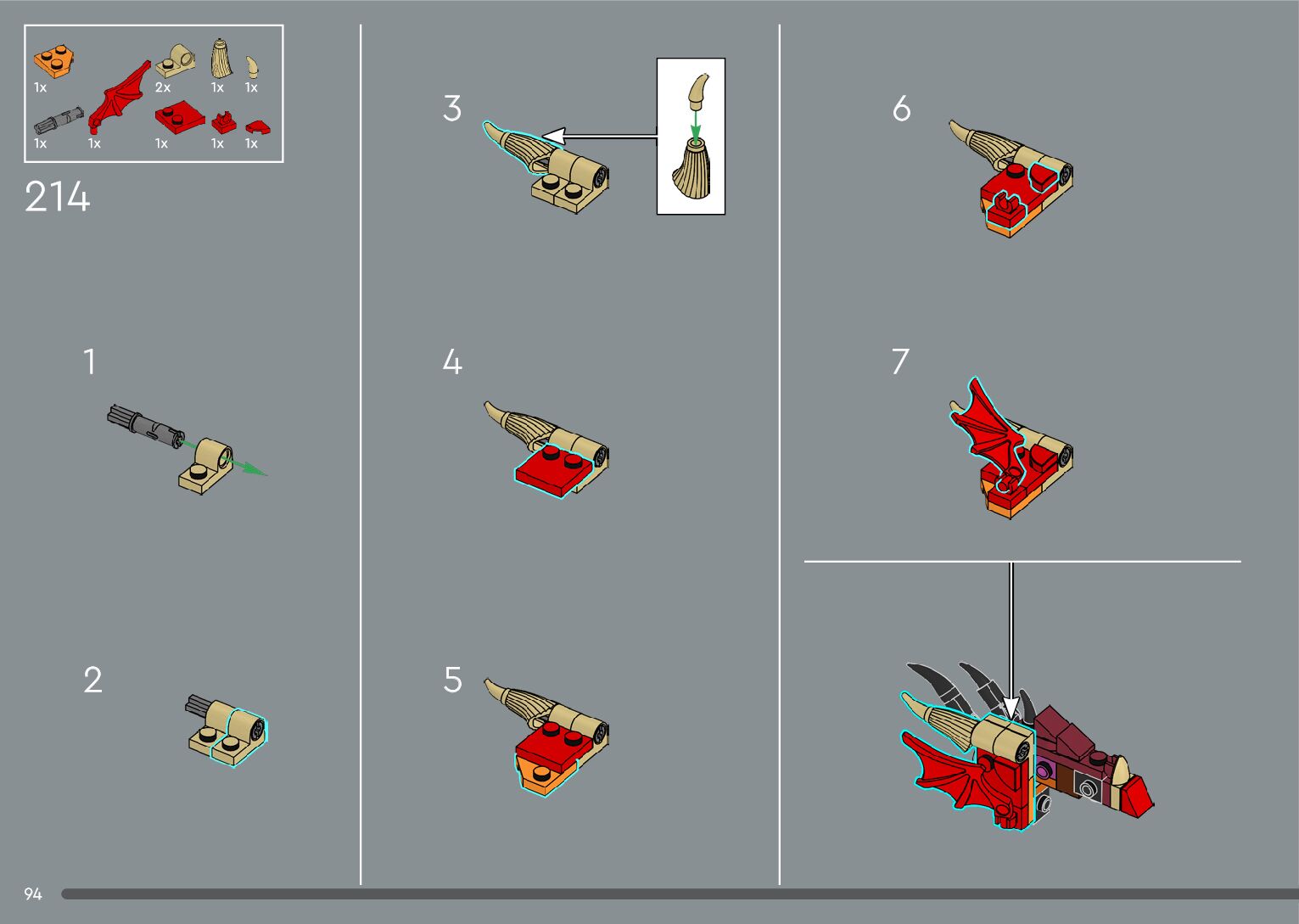 1x
2x
1x
1x
1x
1x
1x
1x
1x

214

1

2

3

4

5

6

7

94