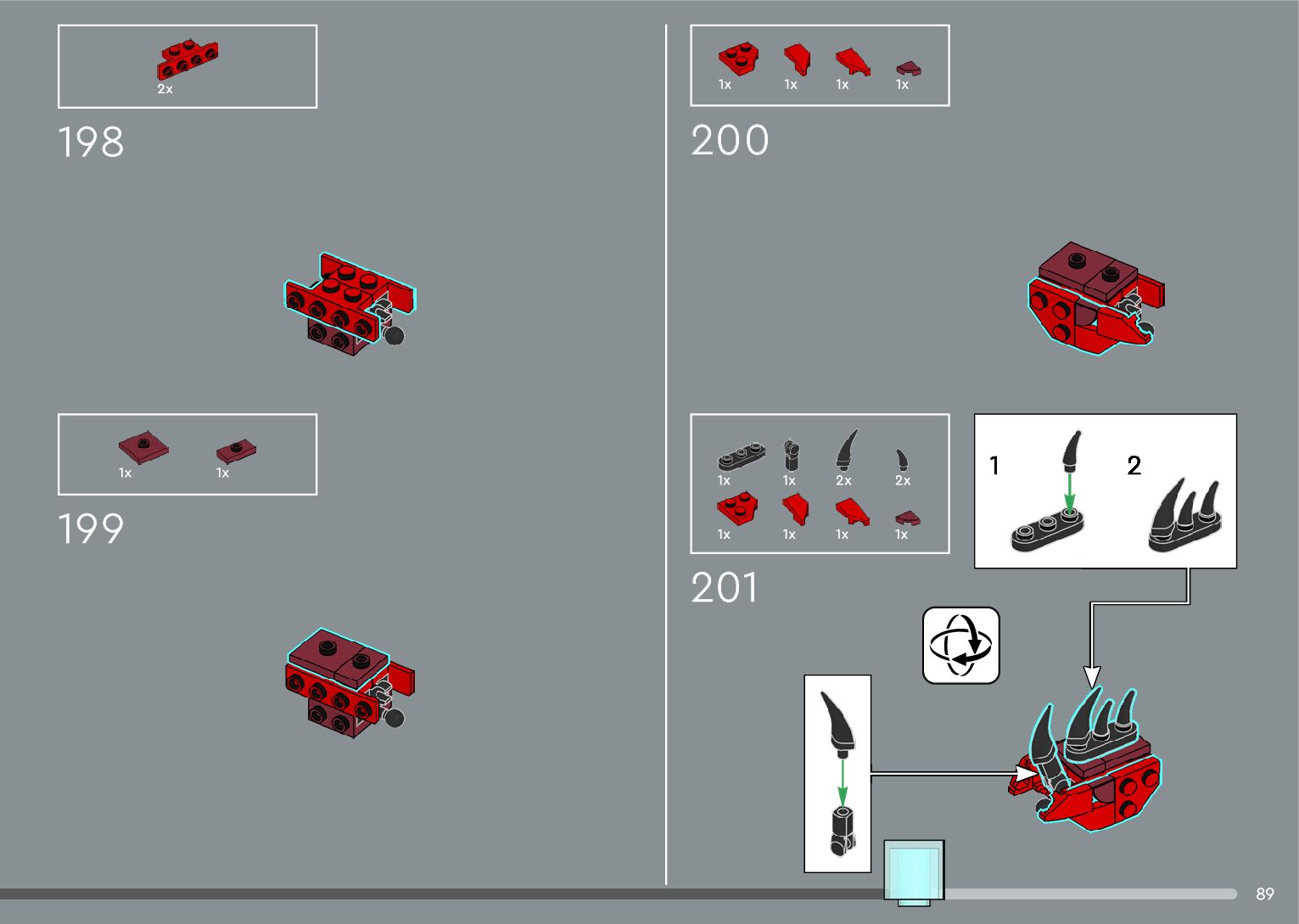 2x

198

1x 1x

199

1x 1x 1x 1x

200

1x 1x 2x 2x
1x 1x 1x 1x

201

1

2

89