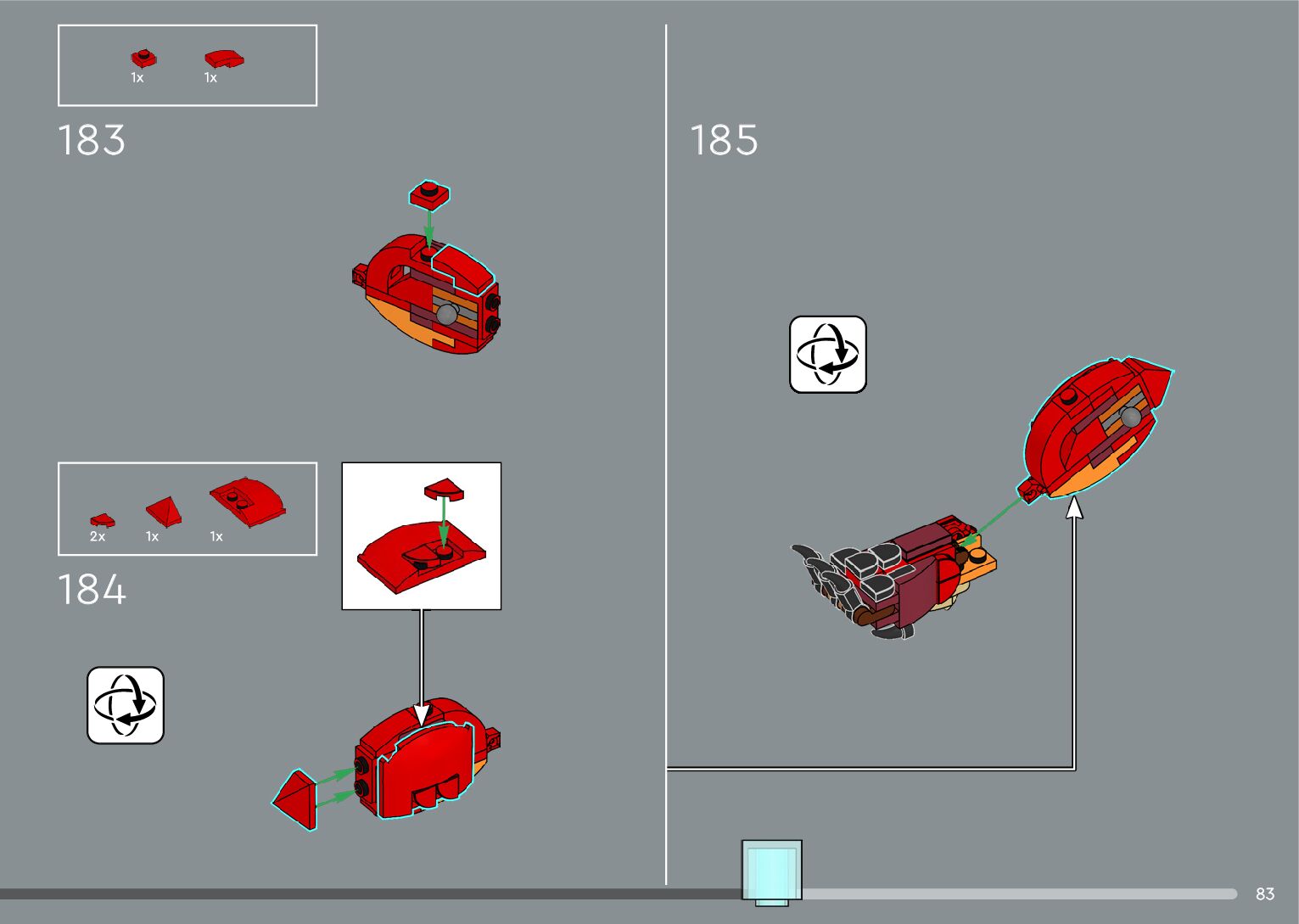 1x 1x

183

2x 1x 1x

184

185

83