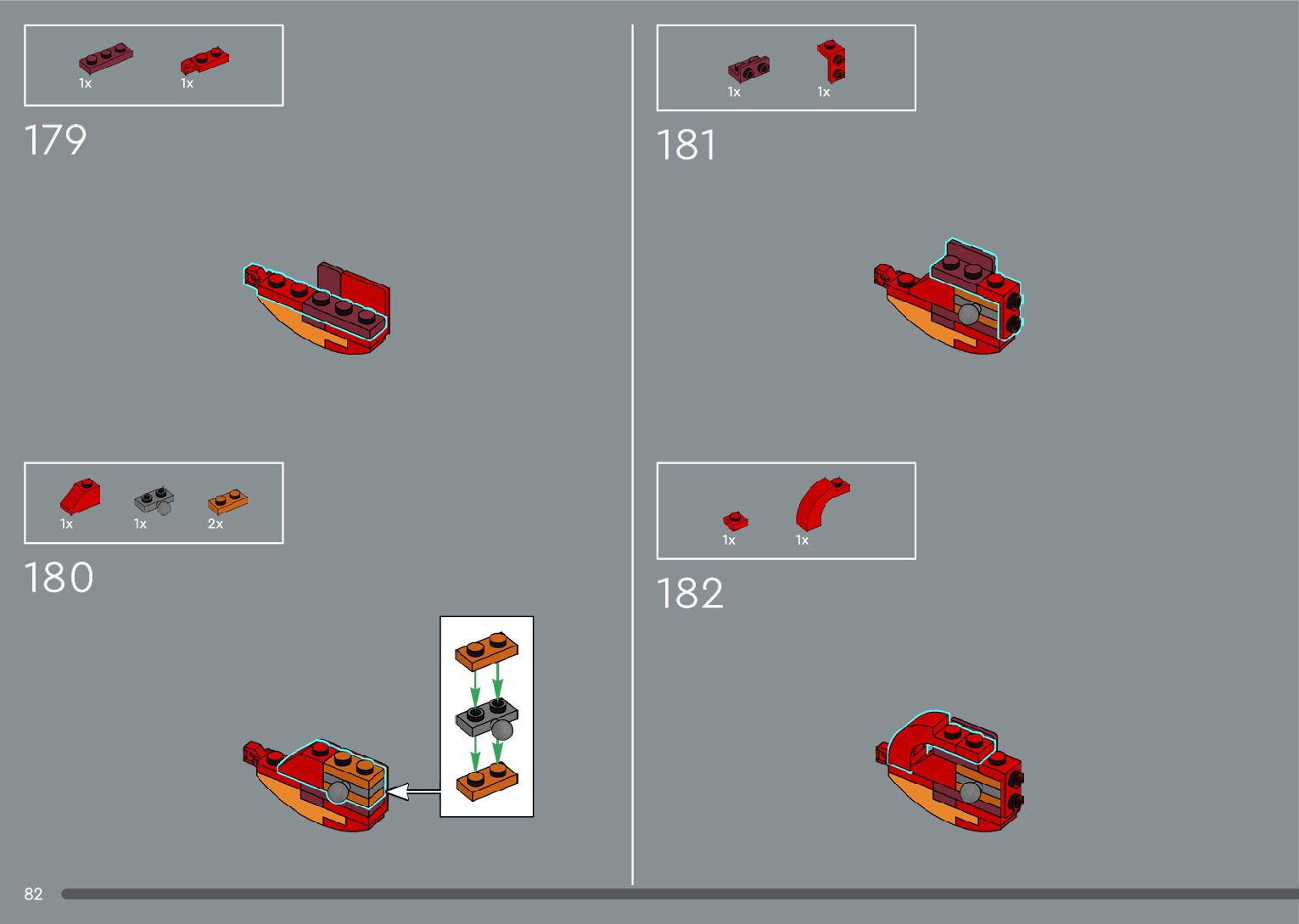 1x 1x

179

1x 1x 2x

180

1x 1x

181

1x 1x

182

82