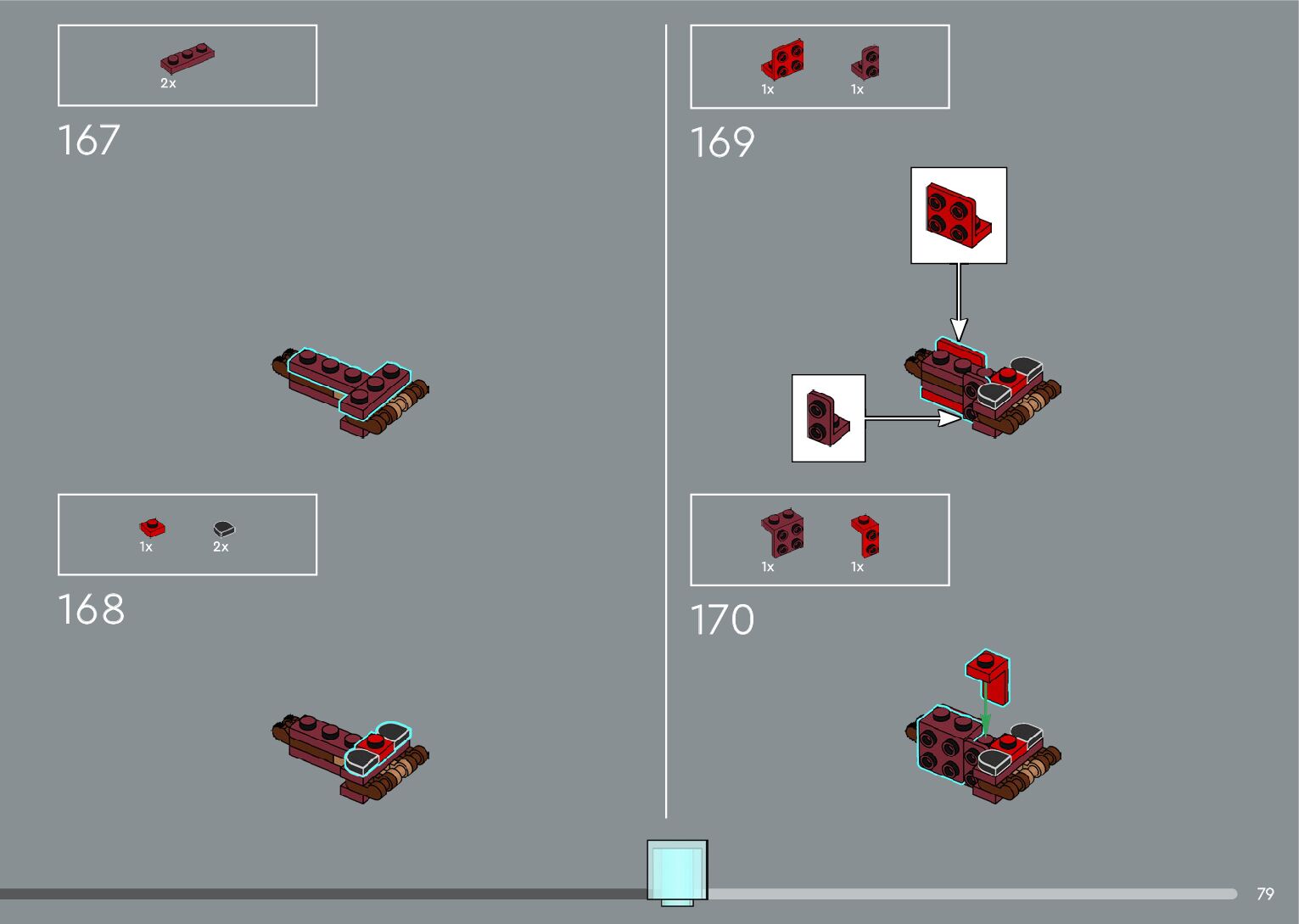 2x

167

1x 2x

168

1x 1x

169

1x 1x

170

79