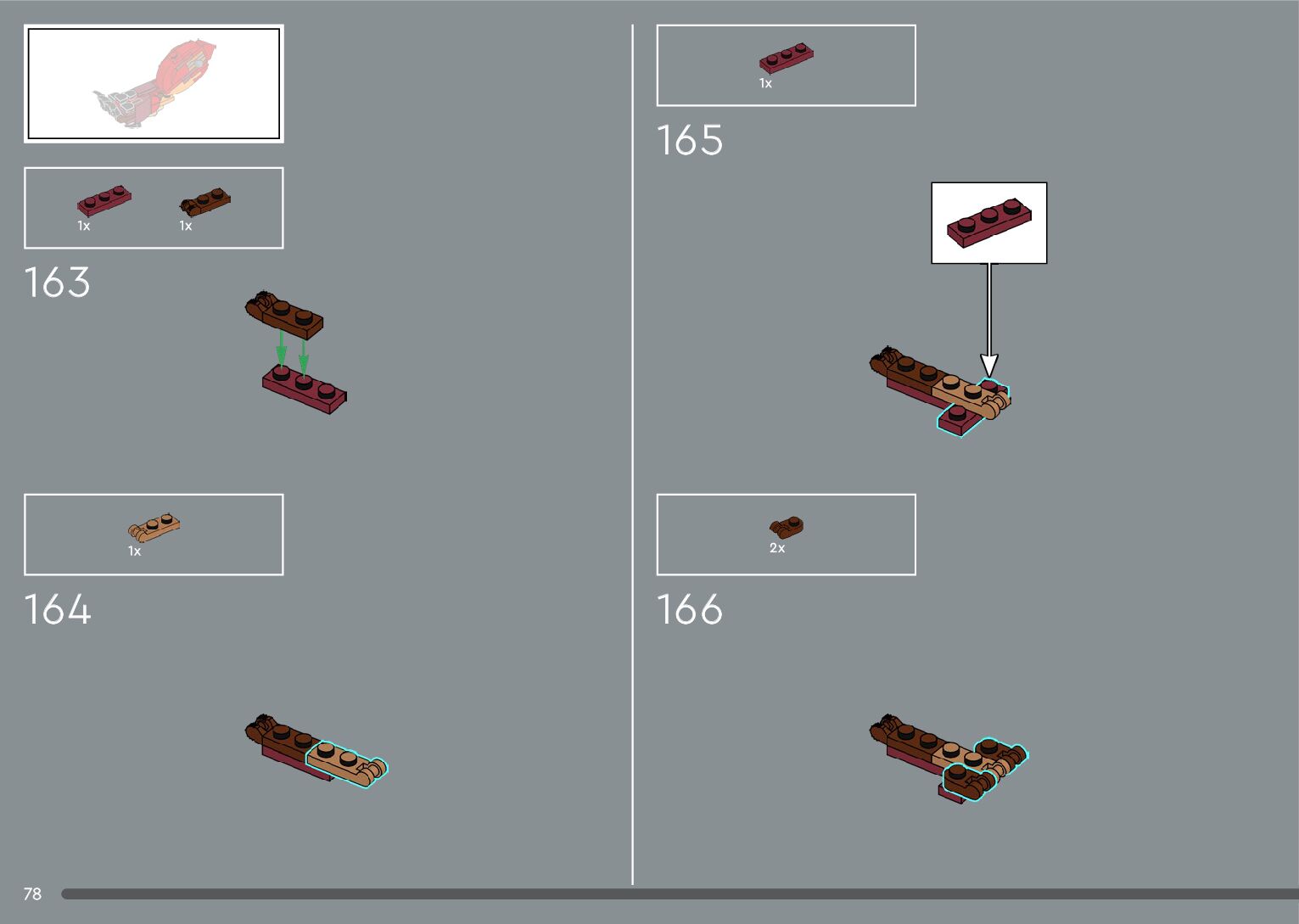 1x 1x

163

1x

164

1x

165

2x

166

78