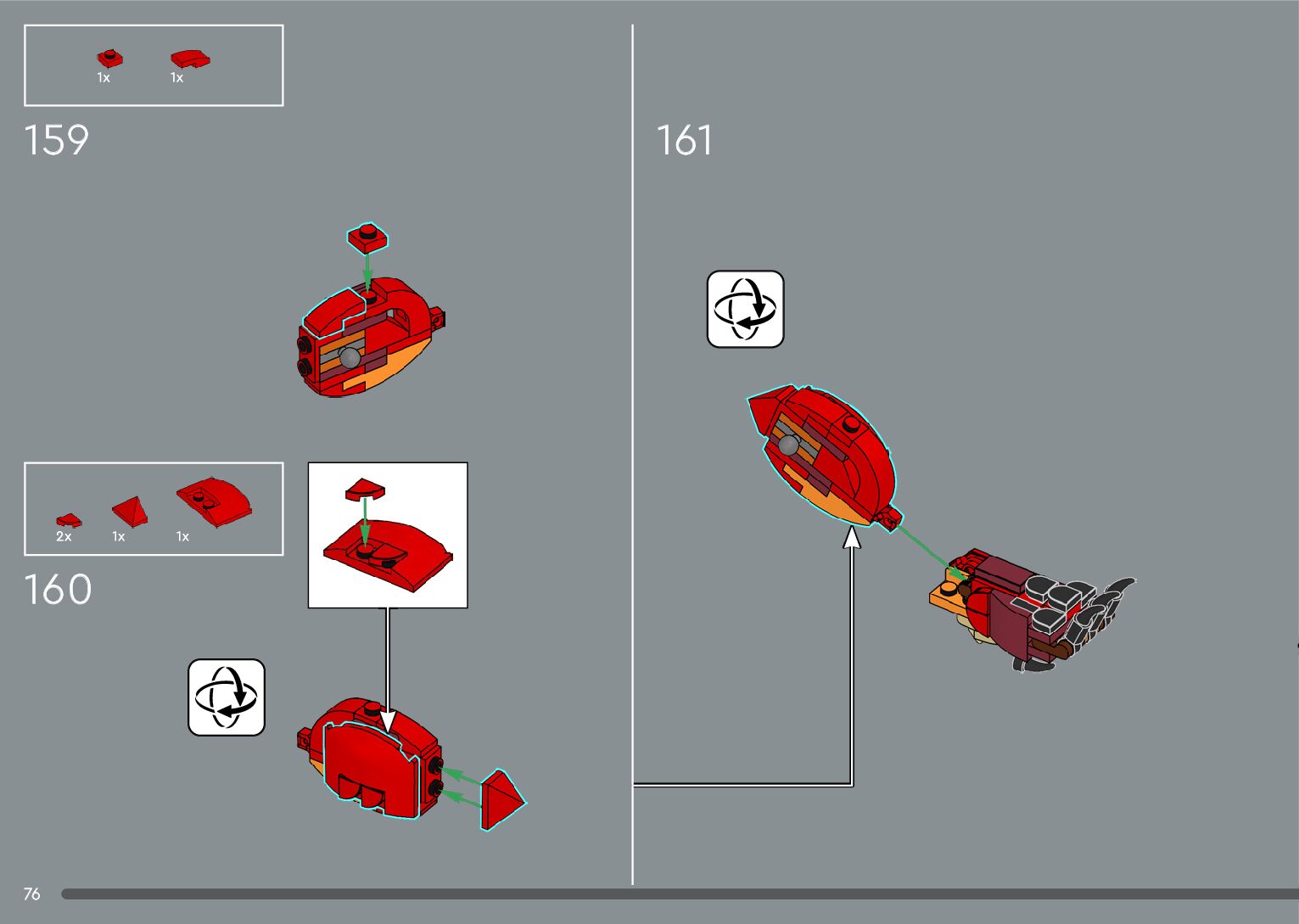 1x 1x

159

2x 1x 1x

160

161

76