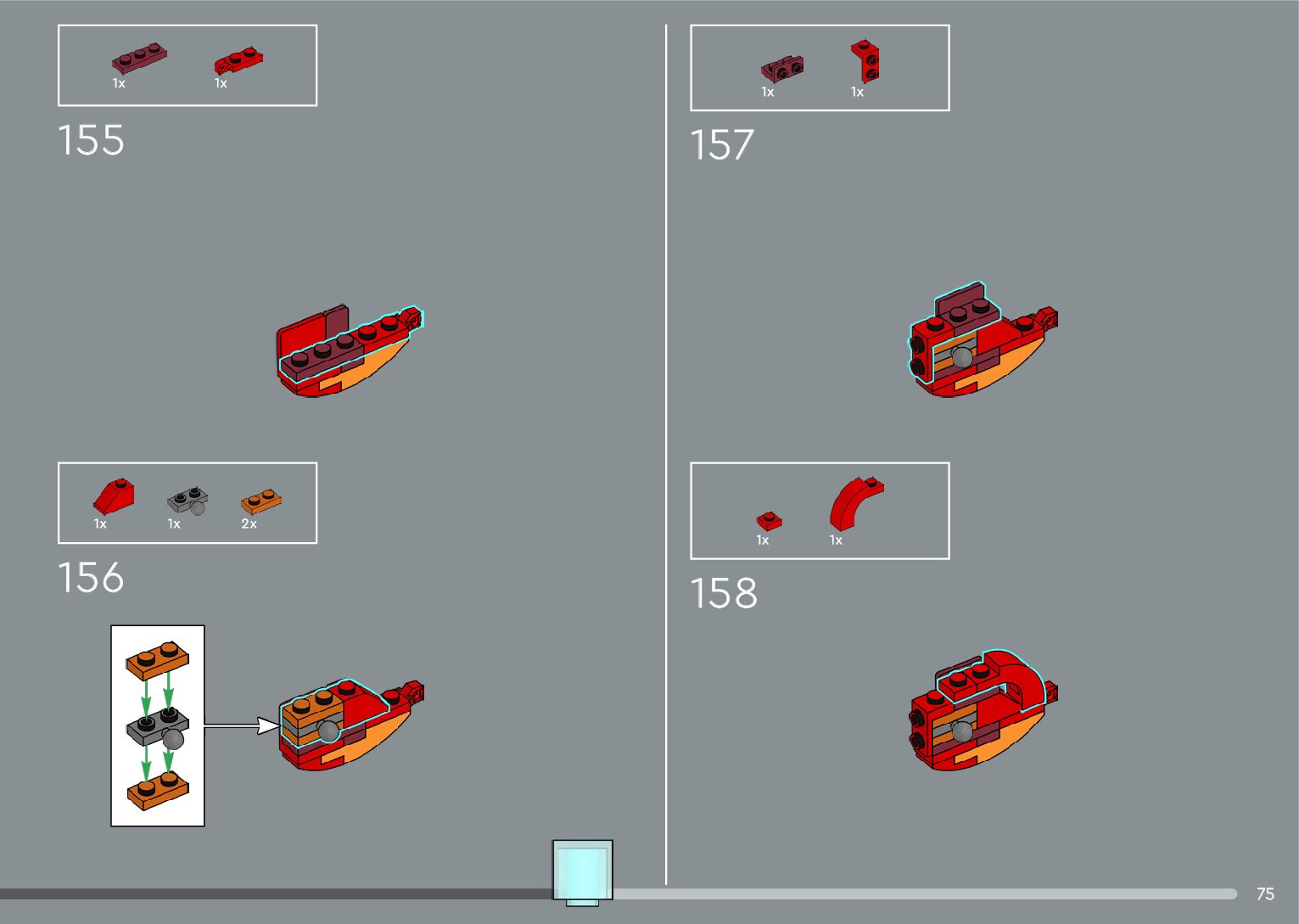 1x 1x

155

1x 1x 2x

156

1x 1x

157

1x 1x

158

75