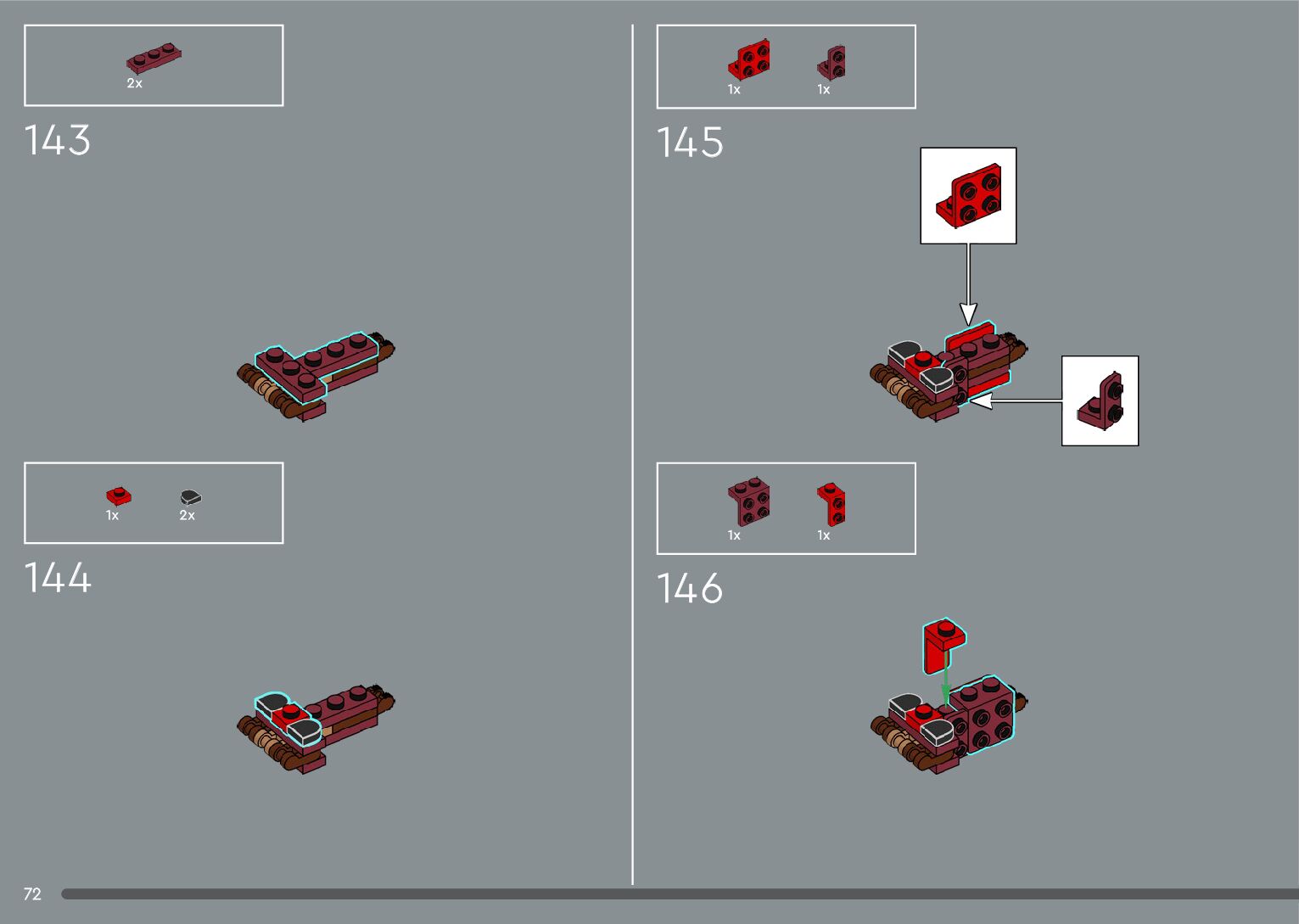 2x

143

1x 2x

144

1x 1x

145

1x 1x

146

72