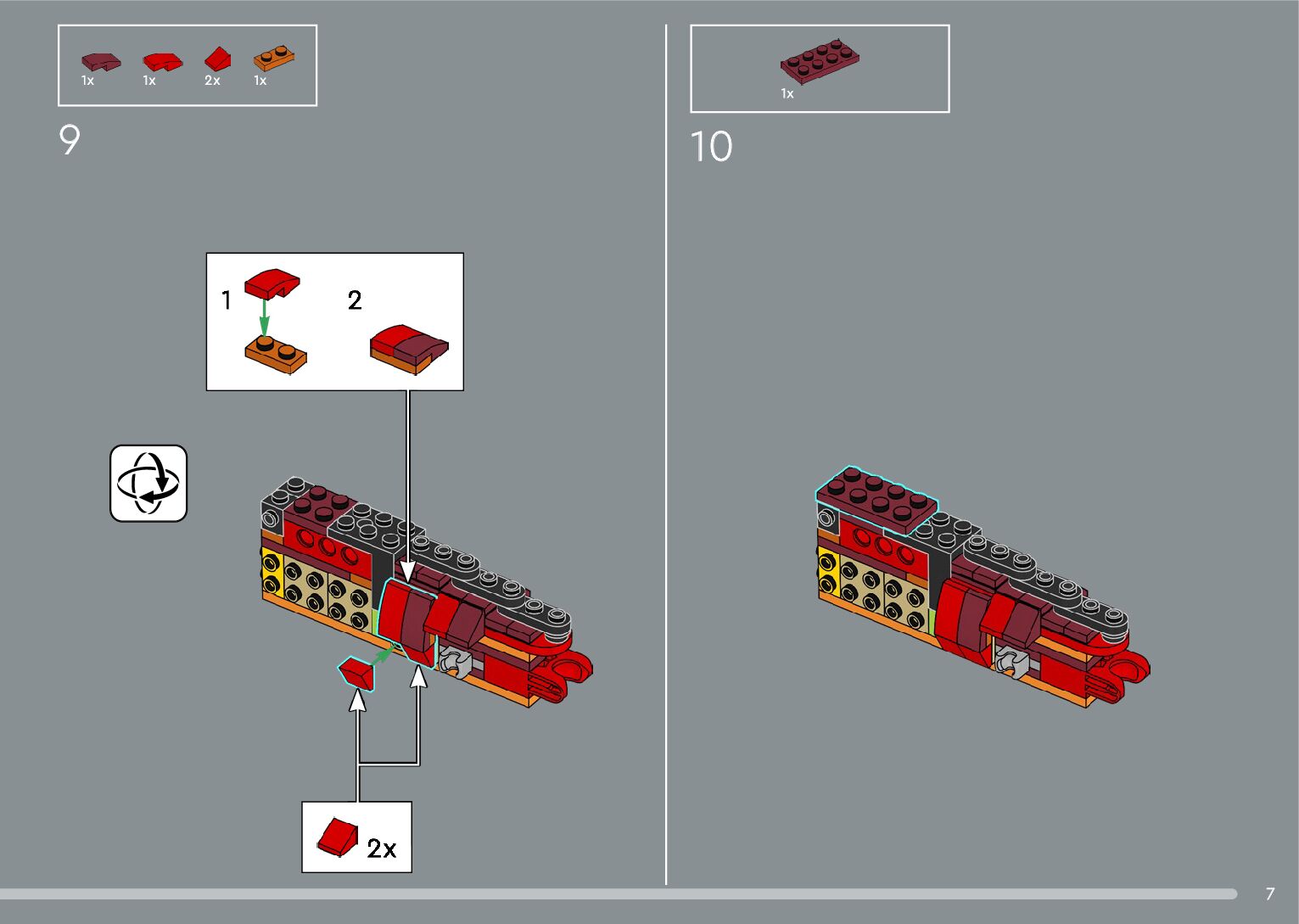 1x 1x 2x 1x

9

1

2

2x

1x

10

7