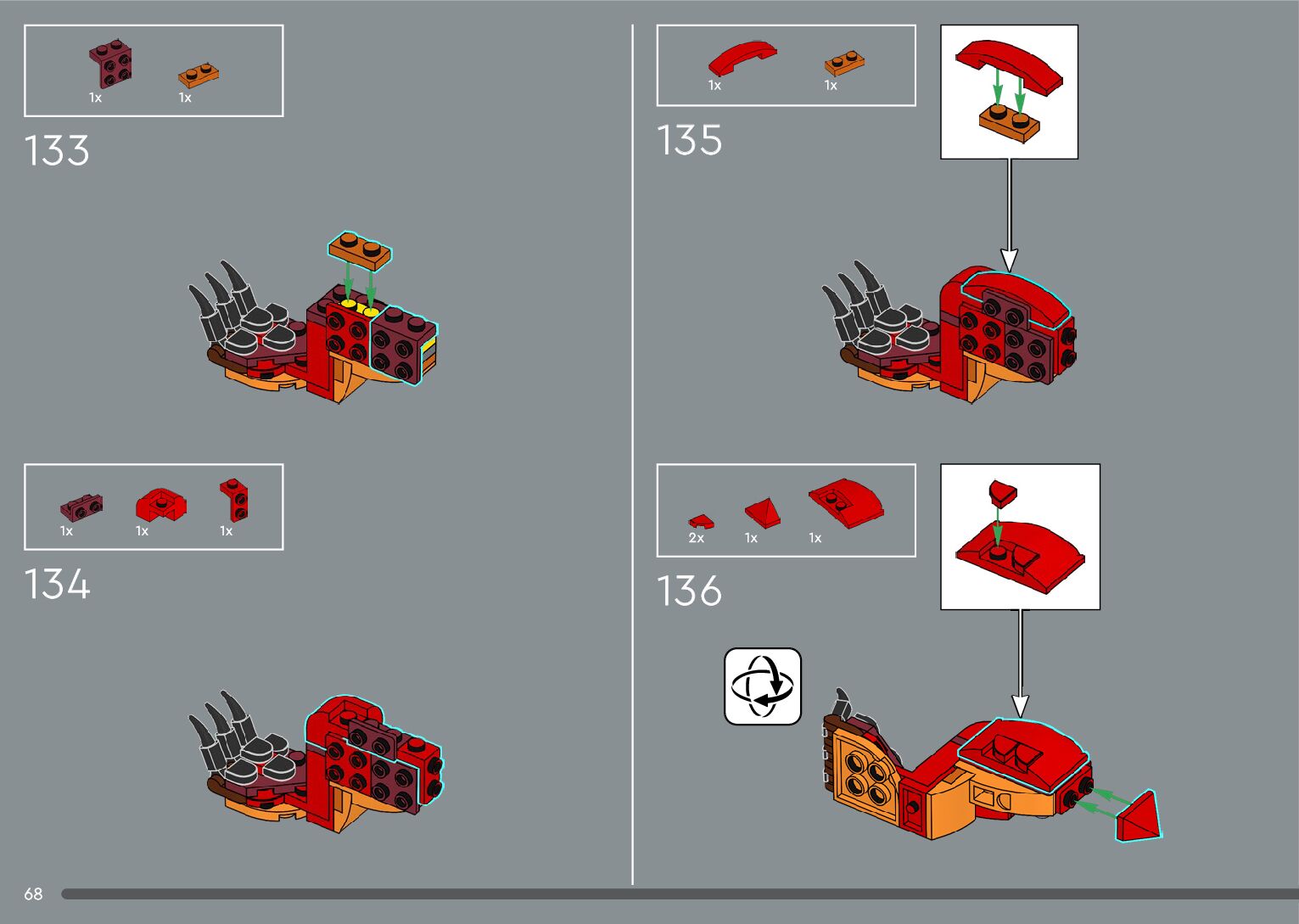 1x 1x

133

1x 1x 1x

134

1x 1x

135

2x 1x 1x

136

68