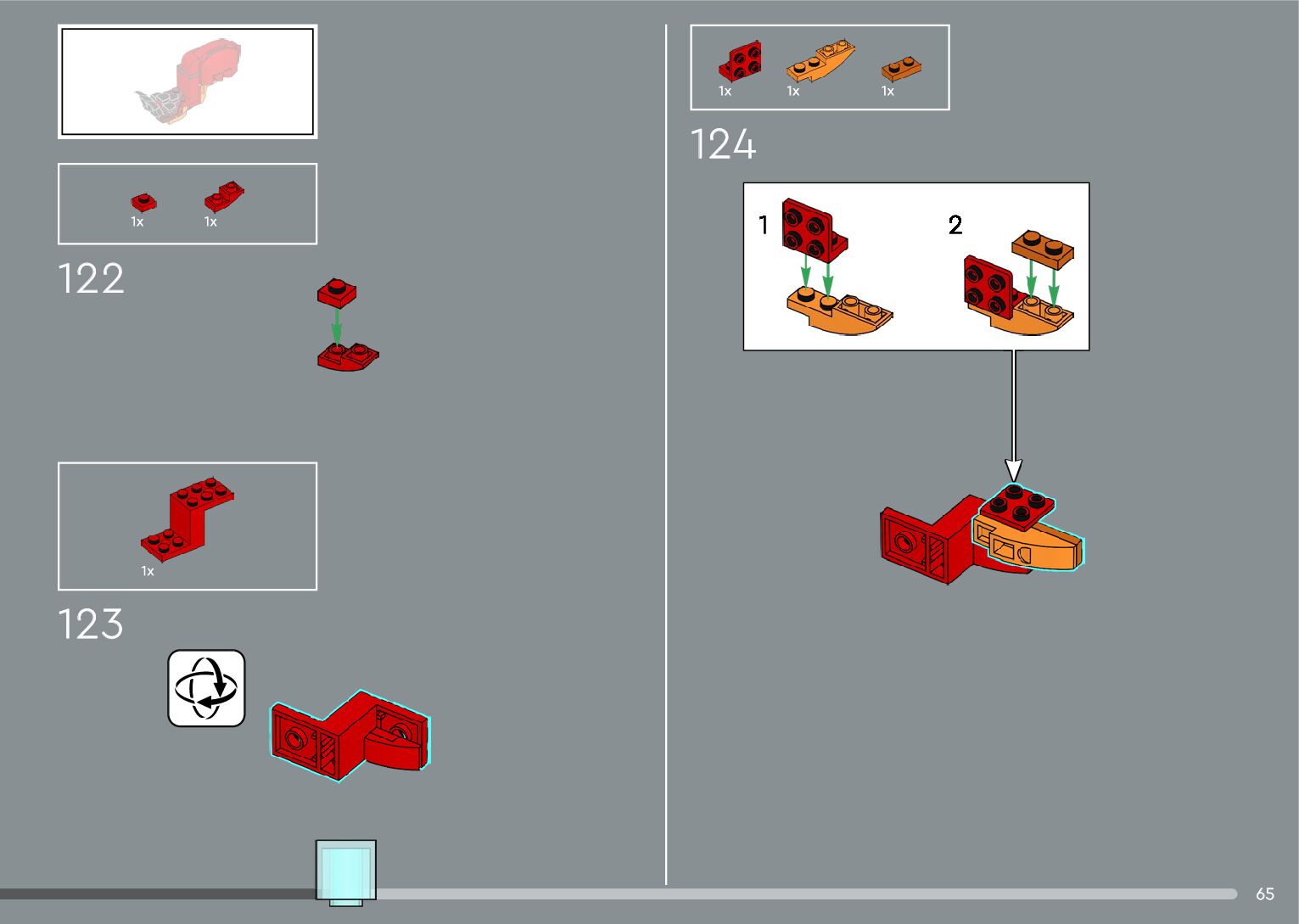 1x 1x

122

1x

123

1x 1x 1x

124

1

2

65